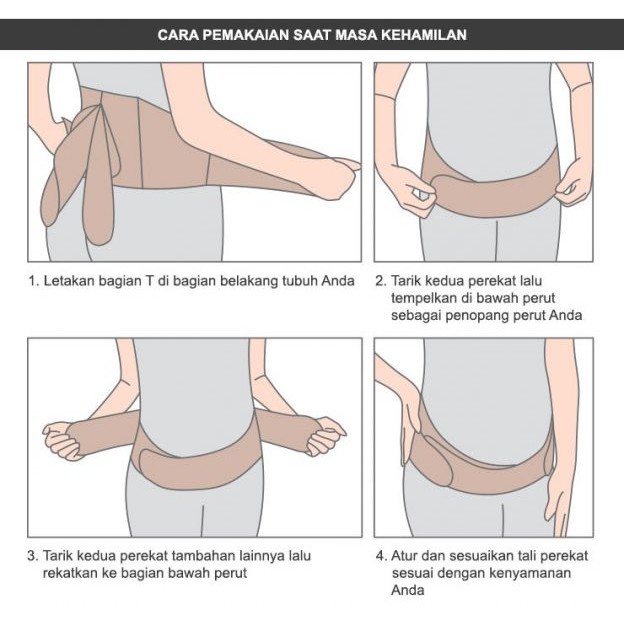 CARA PEMAKAIAN SAAT MASA KEHAMILAN

1. Letakan bagian T di bagian belakang tubuh Anda

2. Tarik kedua perekat lalu tempelkan di bawah perut sebagai penopang perut Anda

3. Tarik kedua perekat tambahan lainnya lalu rekatkan ke bagian bawah perut

4. Atur dan sesuaikan tali perekat sesuai dengan kenyamanan Anda