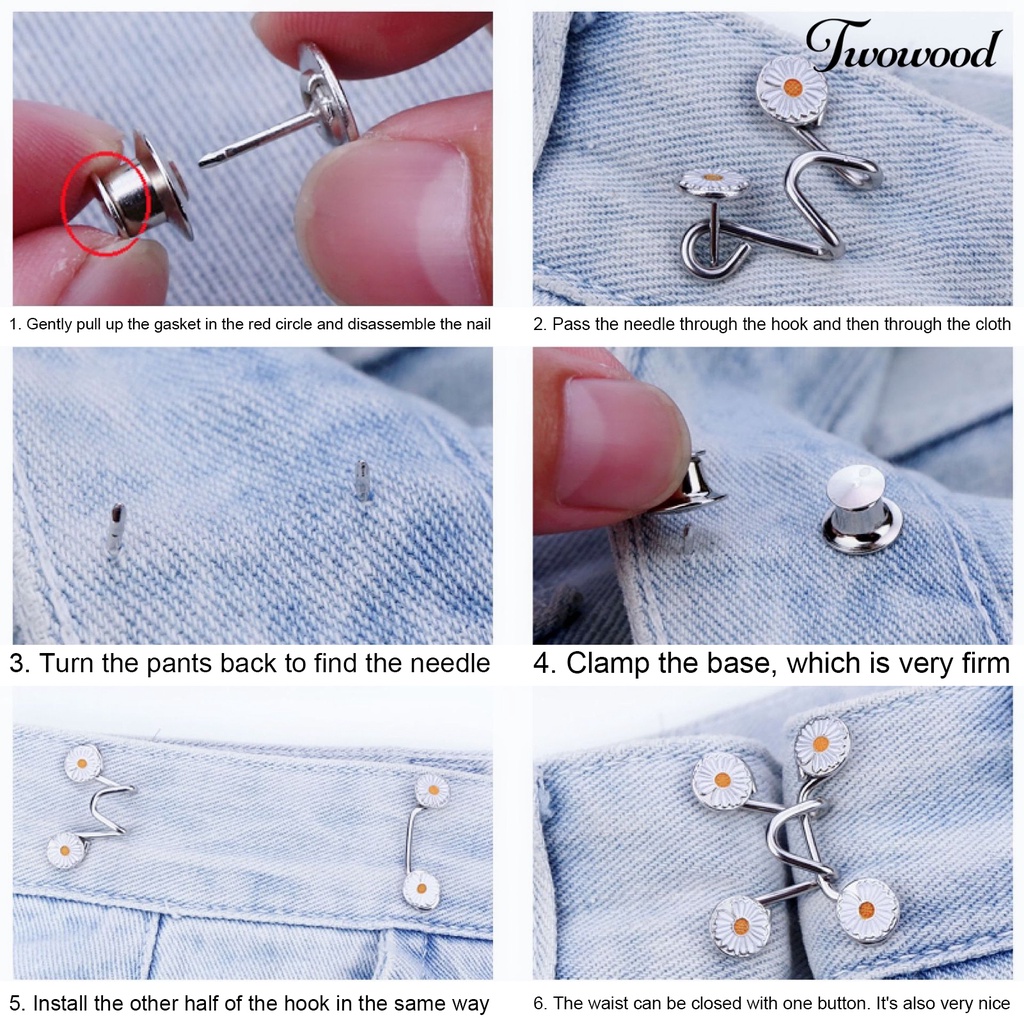 Twowood

1. Gently pull up the gasket in the red circle and disassemble the nail

2. Pass the needle through the hook and then through the cloth

3. Turn the pants back to find the needle

4. Clamp the base, which is very firm

5. Install the other half of the hook in the same way

6. The waist can be closed with one button. It's also very nice