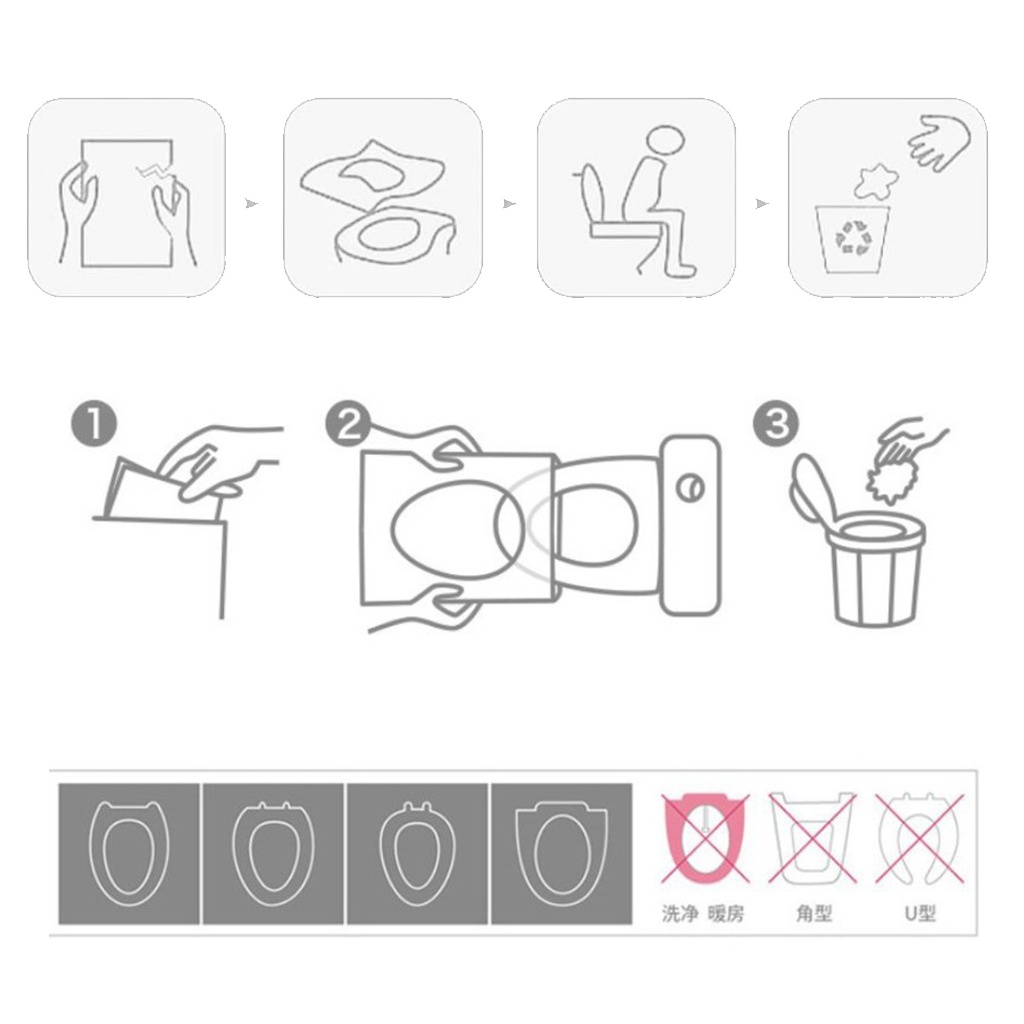 1

2

3

洗净 暖房

角型

U型