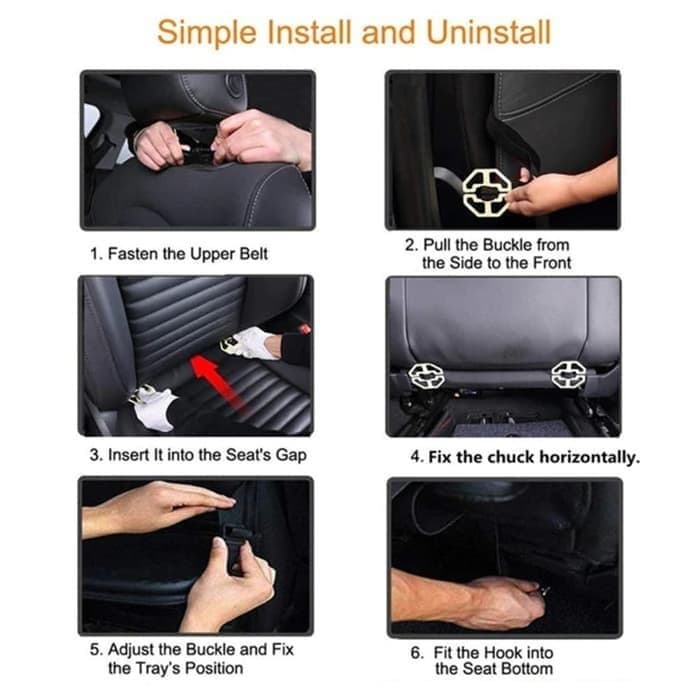 Simple Install and Uninstall

1. Fasten the Upper Belt

2. Pull the Buckle from the Side to the Front

3. Insert It into the Seat's Gap

4. Fix the chuck horizontally.

5. Adjust the Buckle and Fix the Tray's Position

6. Fit the Hook into the Seat Bottom