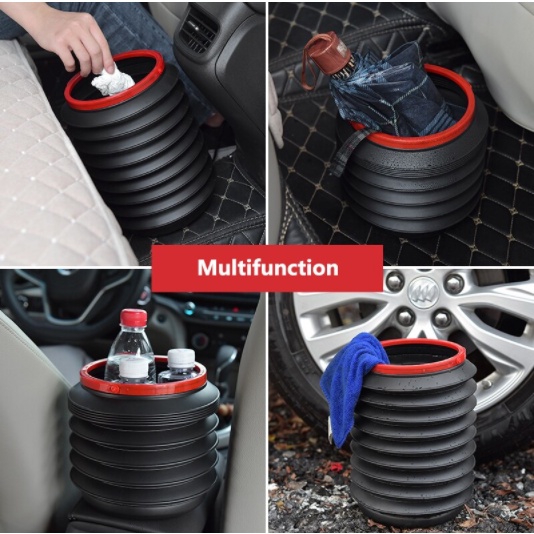 Multifunction