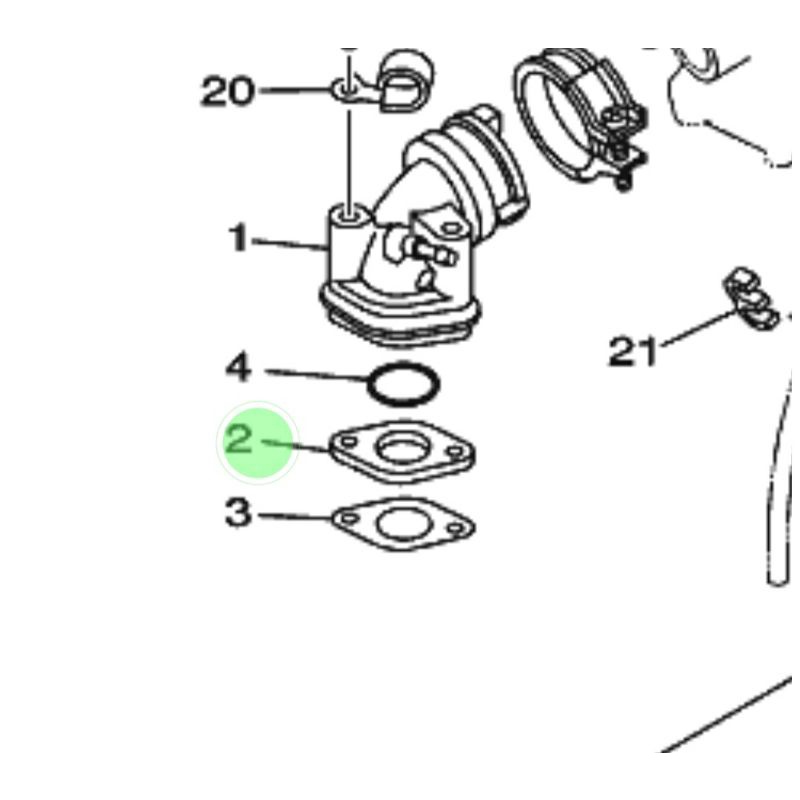 20
1
21
4
2
3