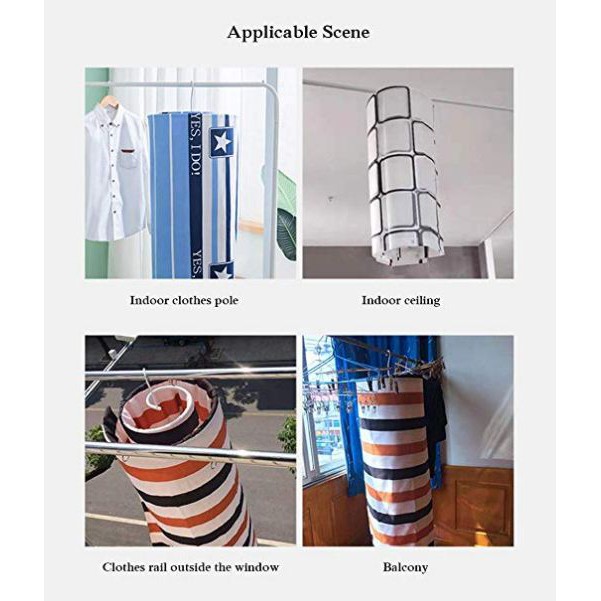 Applicable Scene

YES, I DO!

YES,

Indoor clothes pole

Indoor ceiling

Clothes rail outside the window

Balcony