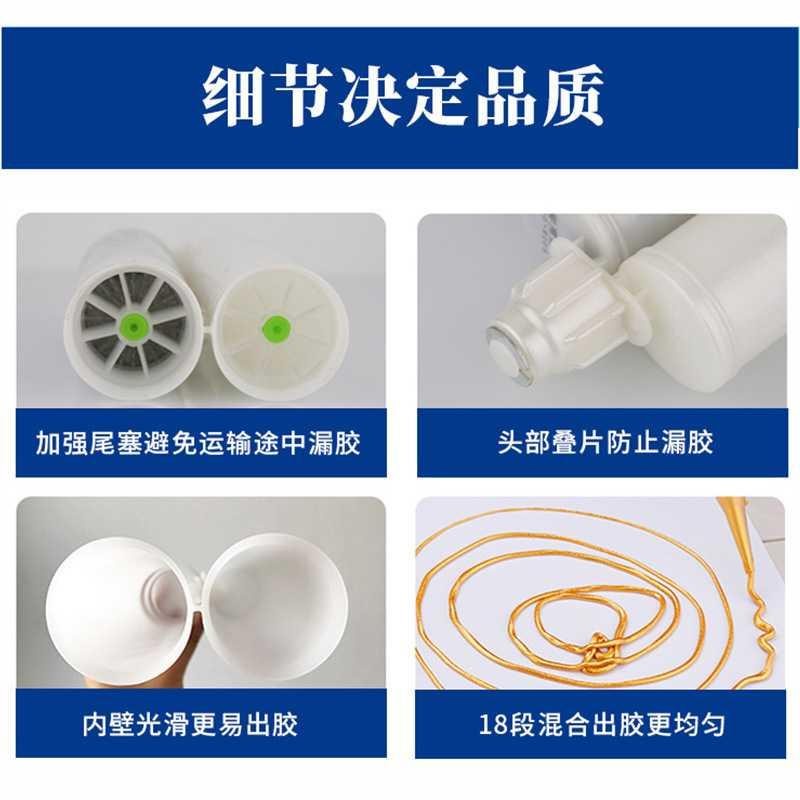 细节决定品质

加强尾塞避免运输途中漏胶

头部叠片防止漏胶

内壁光滑更易出胶

18段混合出胶更均匀