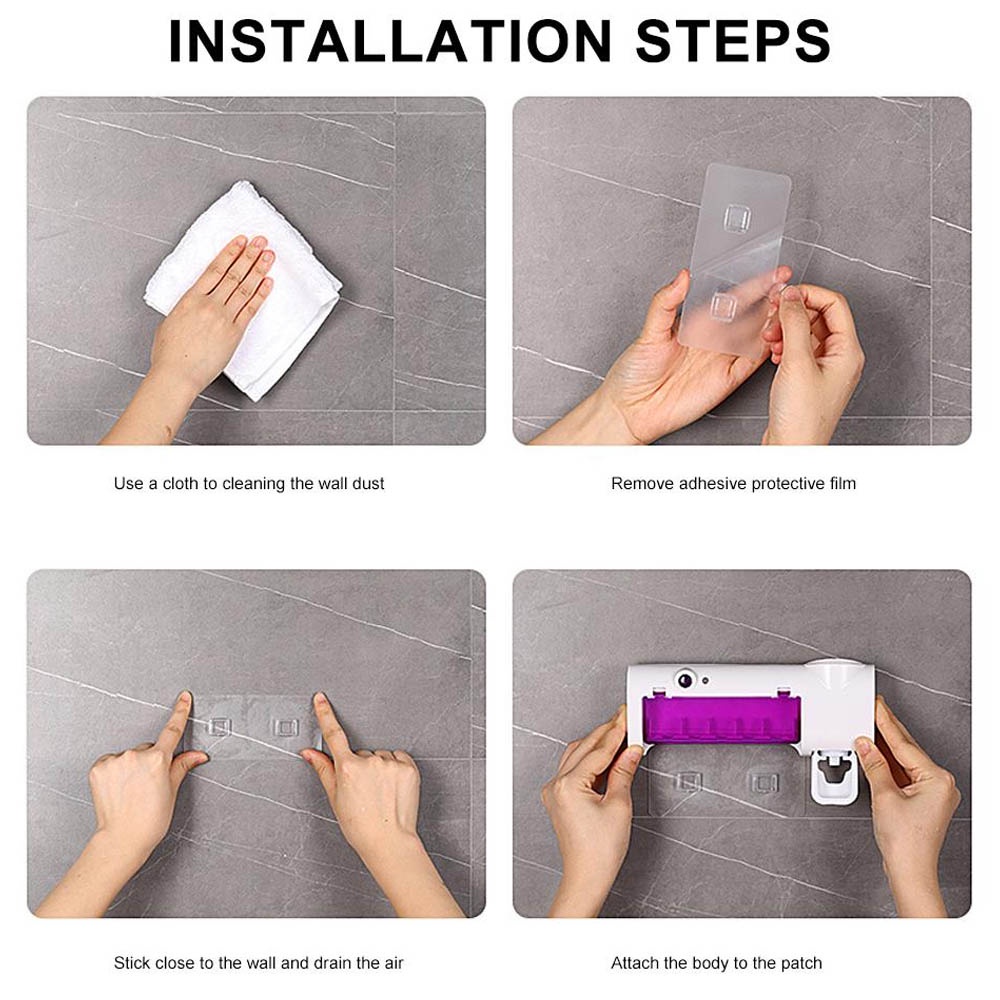 INSTALLATION STEPS

Use a cloth to cleaning the wall dust

Remove adhesive protective film

Stick close to the wall and drain the air

Attach the body to the patch