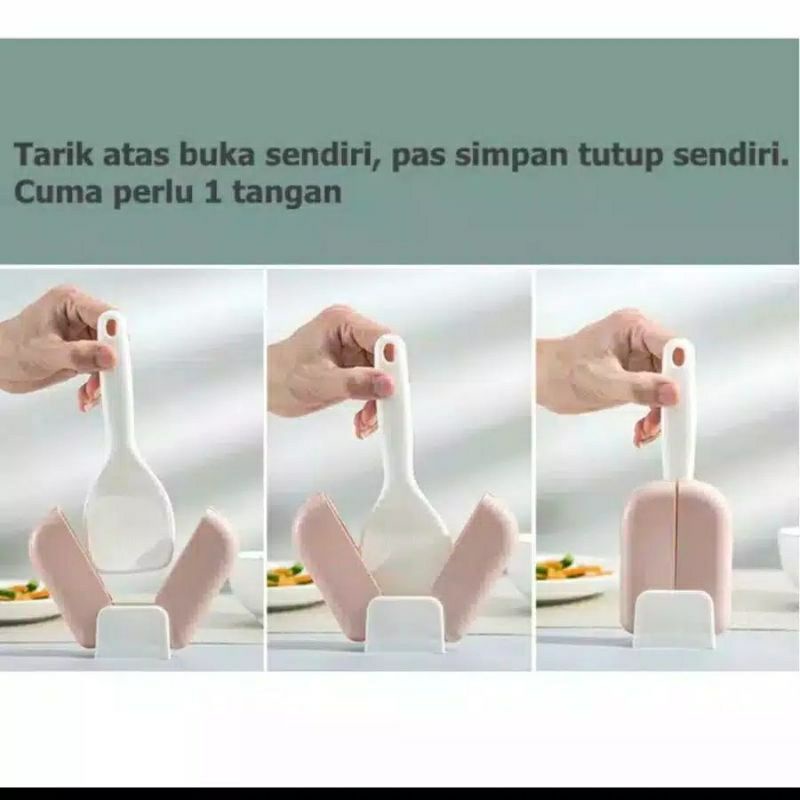 Tarik atas buka sendiri, pas simpan tutup sendiri. Cuma perlu 1 tangan