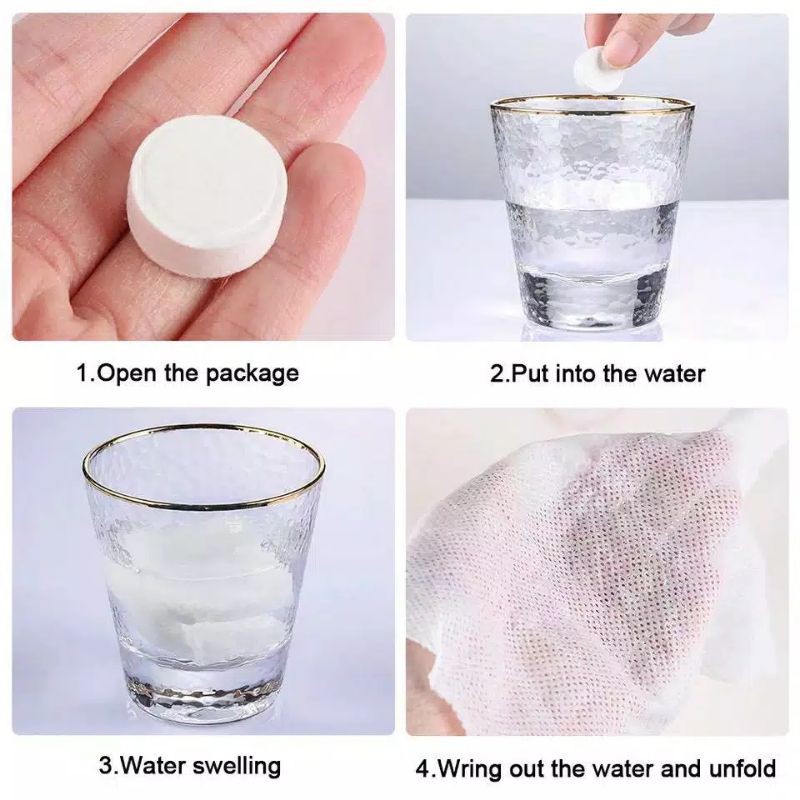 1.Open the package

2.Put into the water

3.Water swelling

4.Wring out the water and unfold