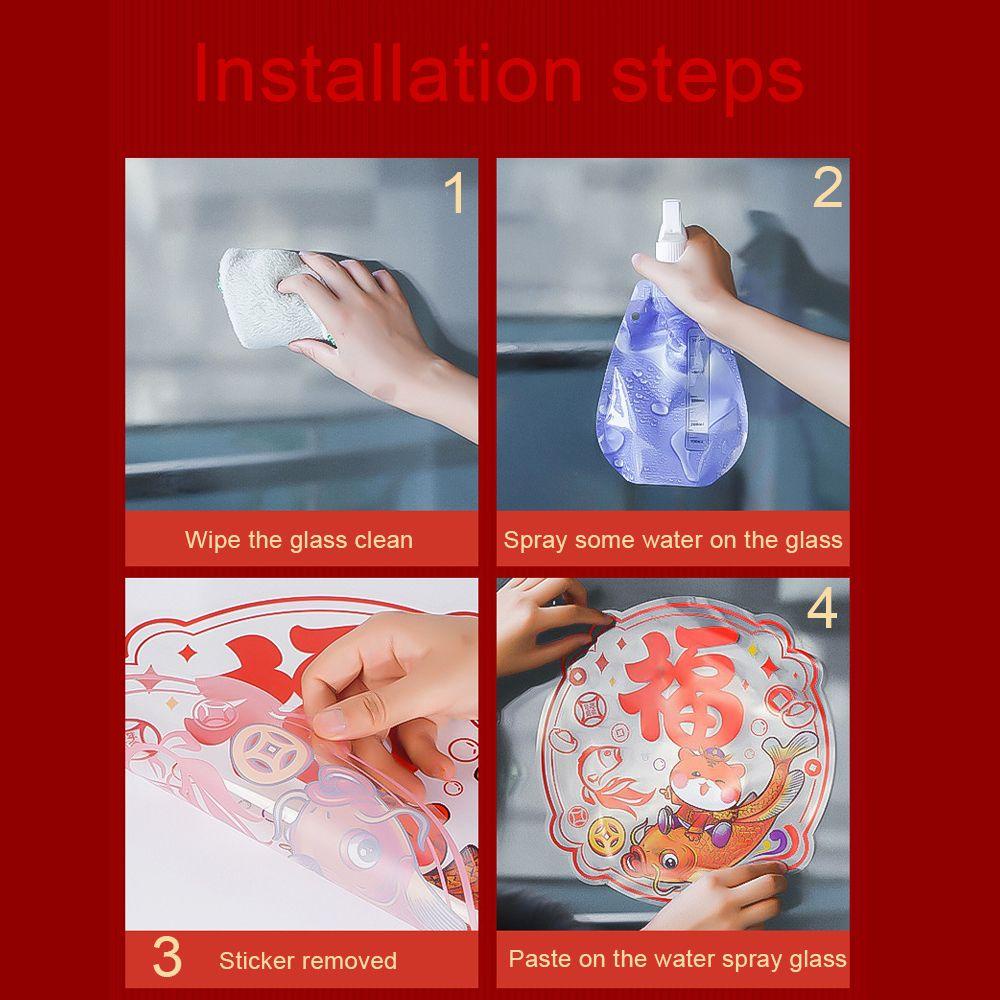 Installation steps

1

Wipe the glass clean

2

Spray some water on the glass

3 Sticker removed

4

福

Paste on the water spray glass