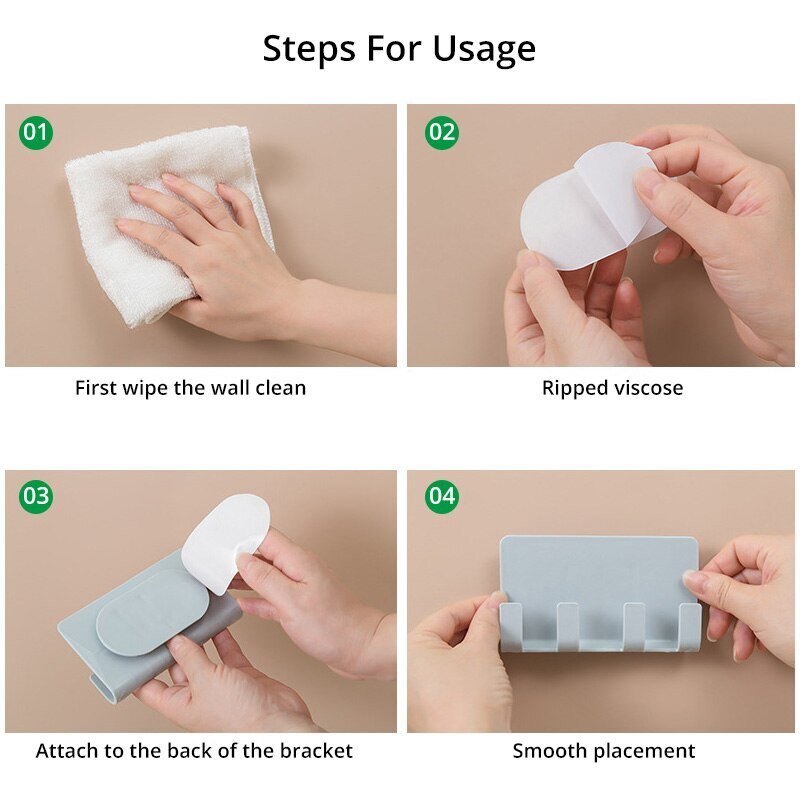 Steps For Usage

01

First wipe the wall clean

02

Ripped viscose

03

Attach to the back of the bracket

04

Smooth placement