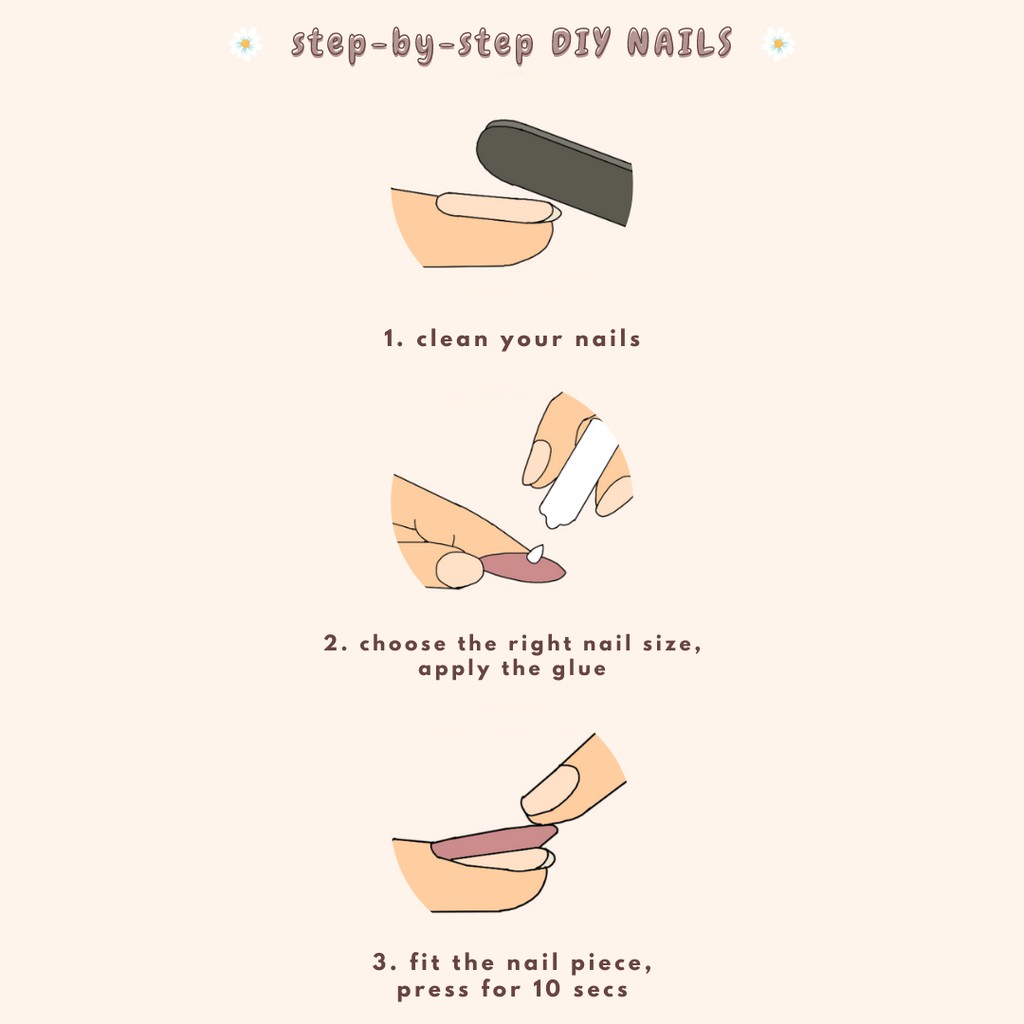 step-by-step DIY NAILS

1. clean your nails

2. choose the right nail size, apply the glue

3. fit the nail piece, press for 10 secs