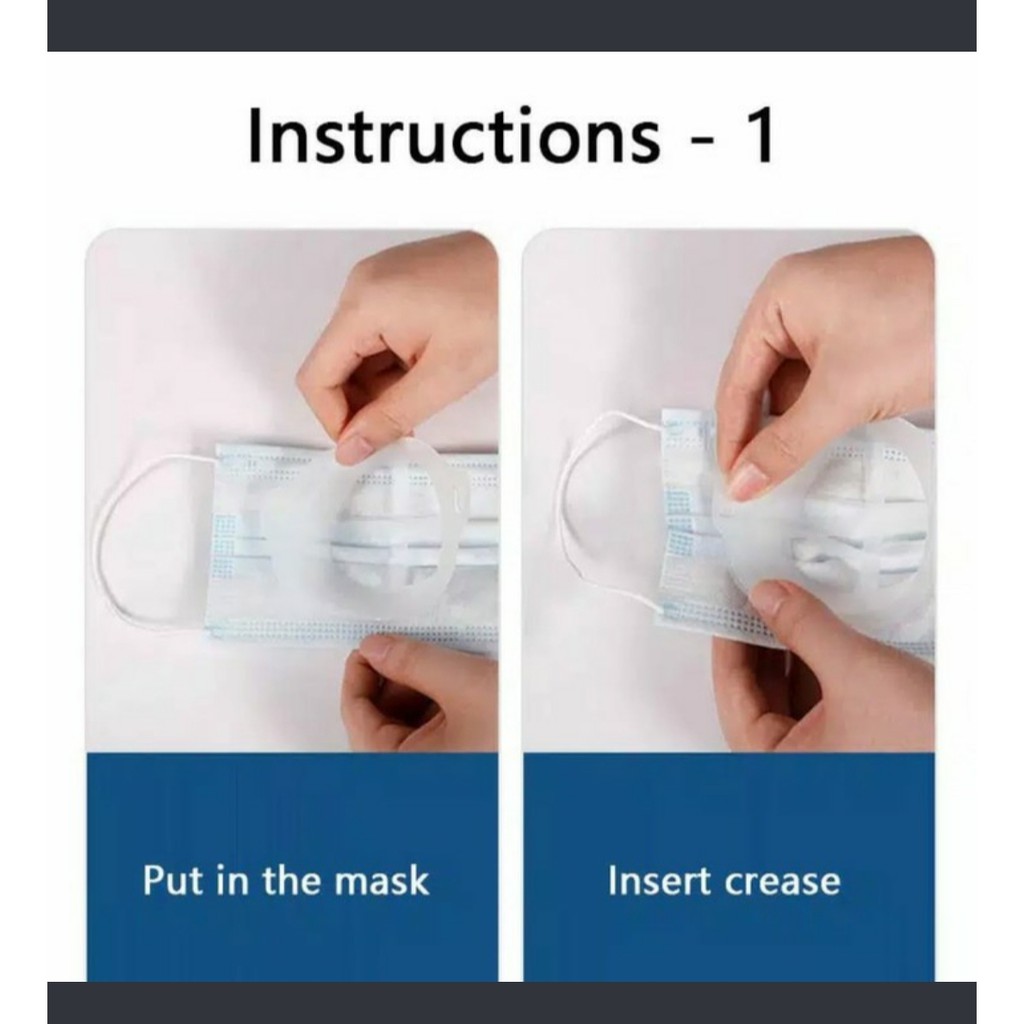 Instructions - 1

Put in the mask

Insert crease