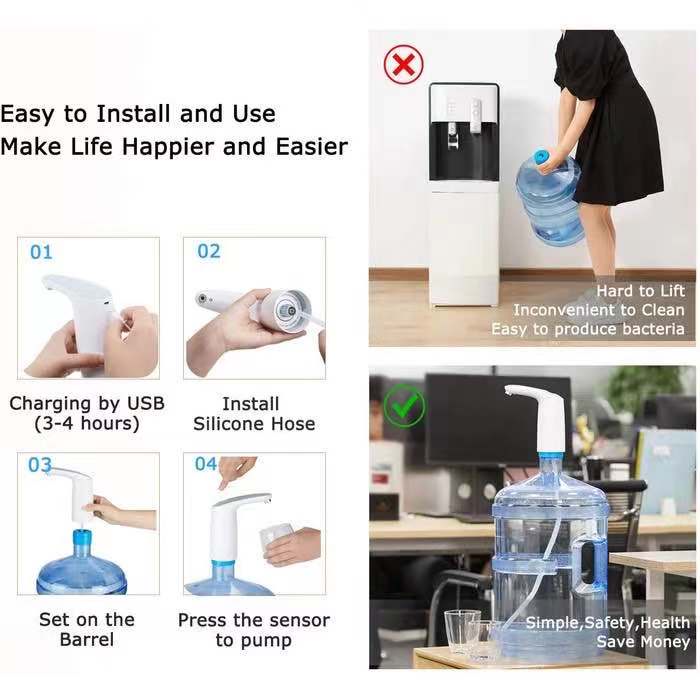 Easy to Install and Use
Make Life Happier and Easier

01

Charging by USB
(3-4 hours)

02

Install
Silicone Hose

03

Set on the
Barrel

04

Press the sensor
to pump

Hard to Lift
Inconvenient to Clean
Easy to produce bacteria

Simple,Safety,Health
Save Money