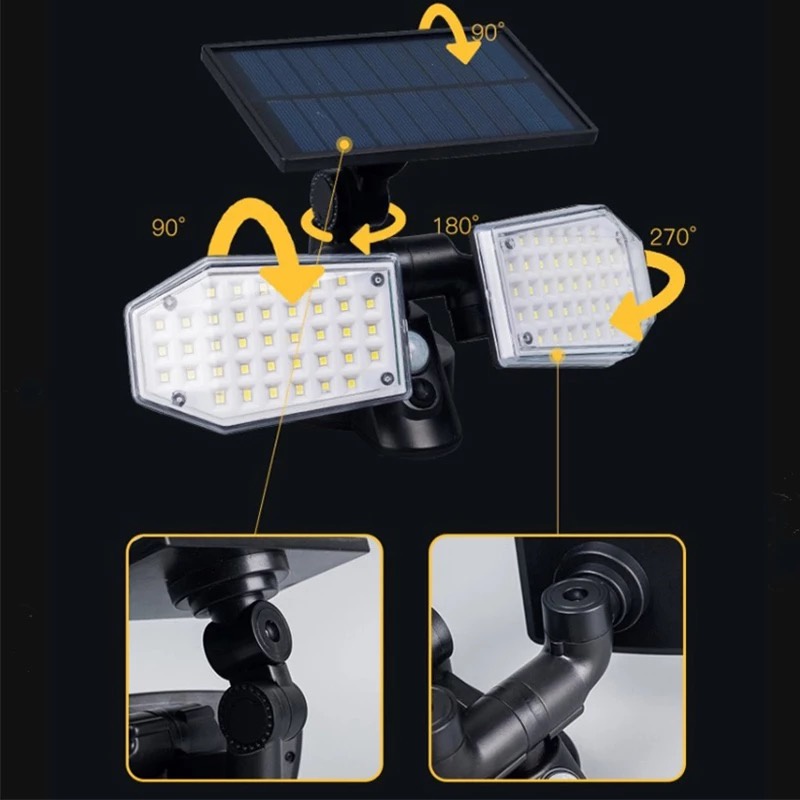 90°

90°

180°

270°