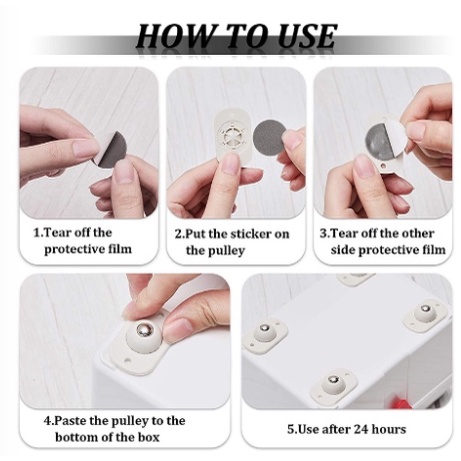 HOW TO USE

1.Tear off the protective film

2.Put the sticker on the pulley

3.Tear off the other side protective film

4.Paste the pulley to the bottom of the box

5.Use after 24 hours