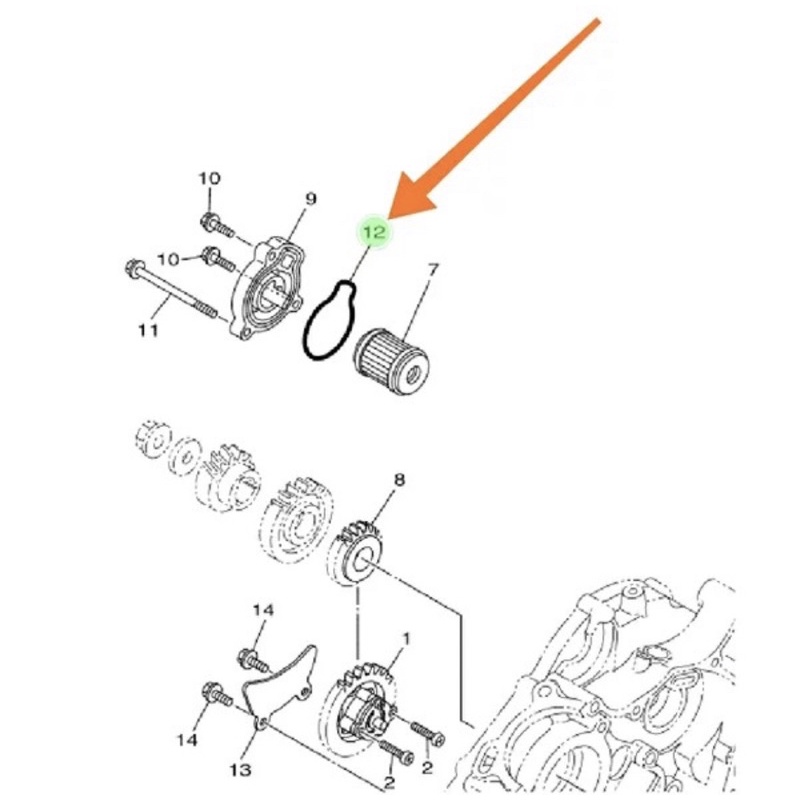 10
9
12
10
7
11
8
14
1
14
2
13
2