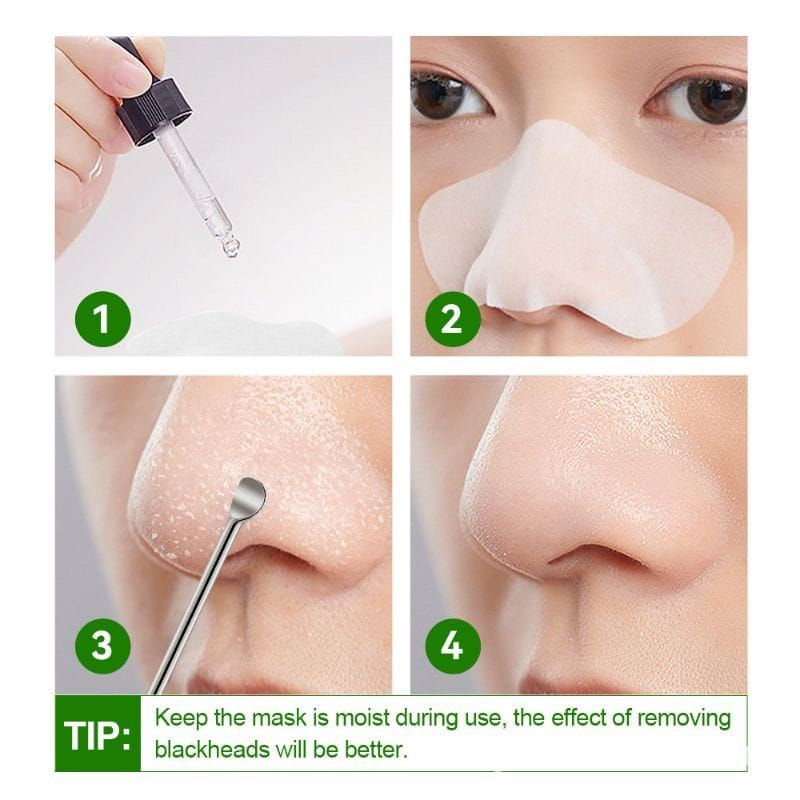 1

2

3

4

TIP: Keep the mask is moist during use, the effect of removing blackheads will be better.