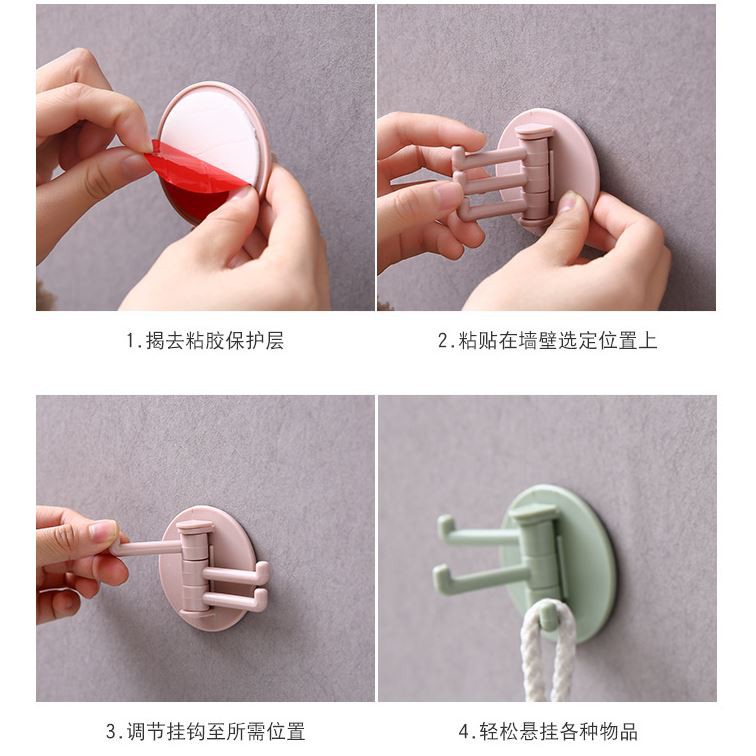 1.揭去粘胶保护层

2.粘贴在墙壁选定位置上

3.调节挂钩至所需位置

4.轻松悬挂各种物品