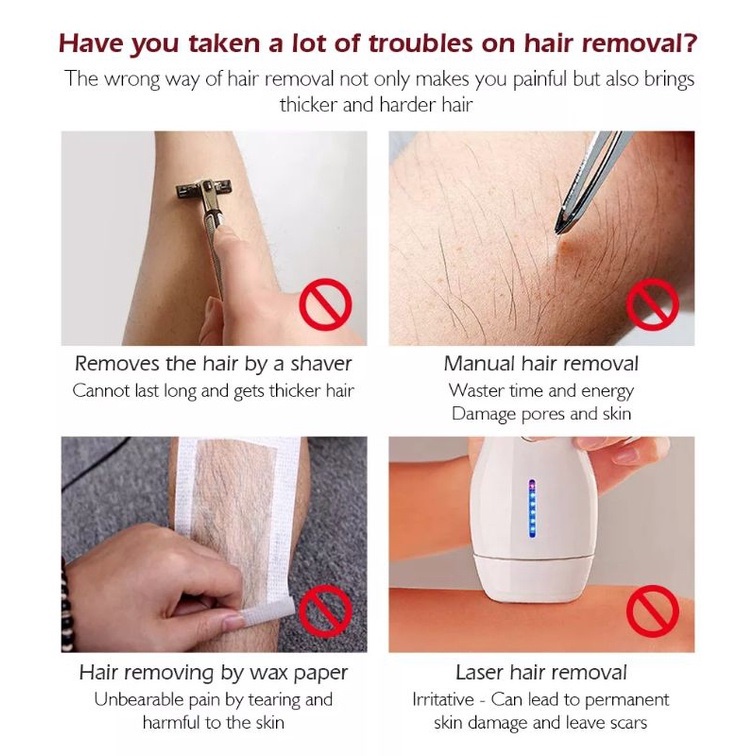 Have you taken a lot of troubles on hair removal?

The wrong way of hair removal not only makes you painful but also brings thicker and harder hair

Removes the hair by a shaver
Cannot last long and gets thicker hair

Manual hair removal
Waster time and energy
Damage pores and skin

Hair removing by wax paper
Unbearable pain by tearing and harmful to the skin

Laser hair removal
Irritative - Can lead to permanent skin damage and leave scars