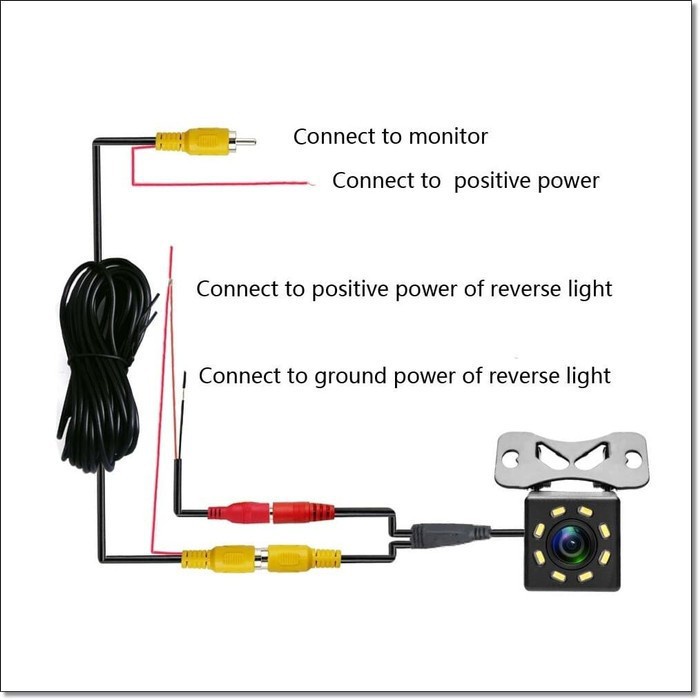 Connect to monitor

Connect to  positive power

Connect to positive power of reverse light

Connect to ground power of reverse light