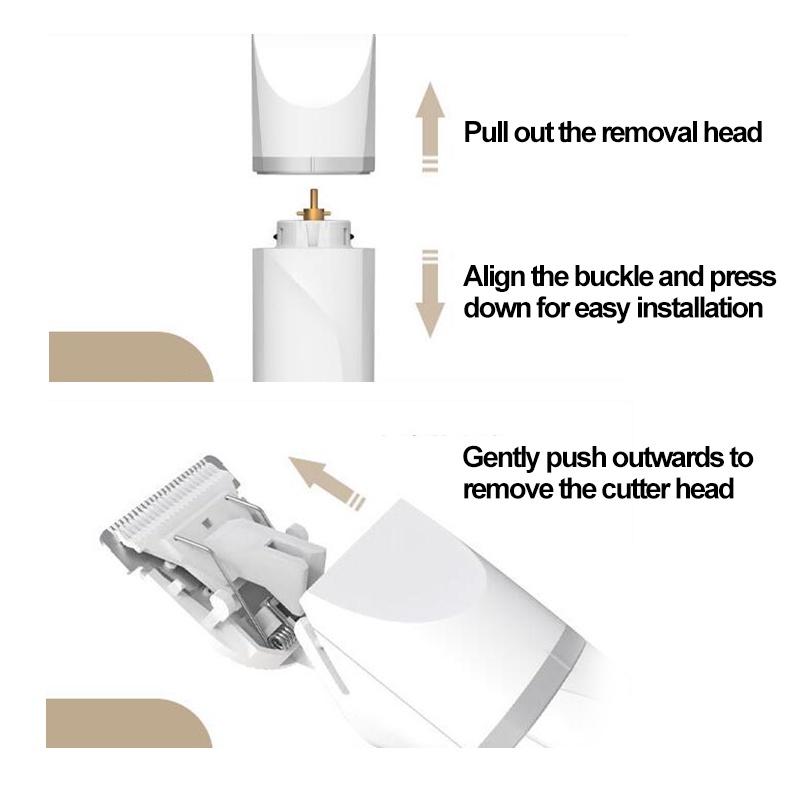 Pull out the removal head

Align the buckle and press down for easy installation

Gently push outwards to remove the cutter head