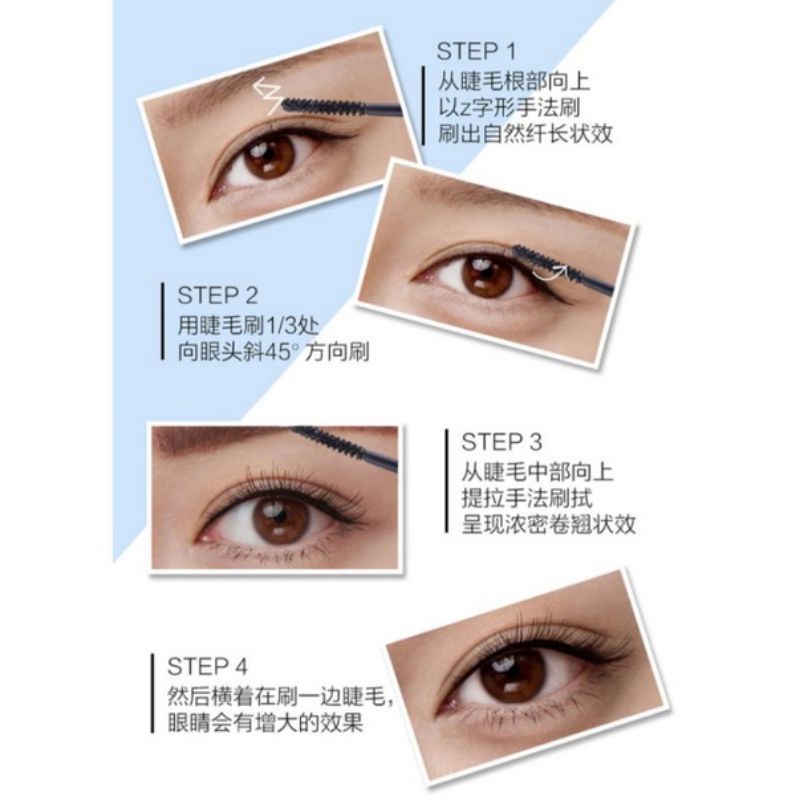 STEP 1
从睫毛根部向上
以z字形手法刷
刷出自然纤长状效

STEP 2
用睫毛刷1/3处
向眼头斜45° 方向刷

STEP 3
从睫毛中部向上
提拉手法刷拭
呈现浓密卷翘状效

STEP 4
然后横着在刷一边睫毛，
眼睛会有增大的效果