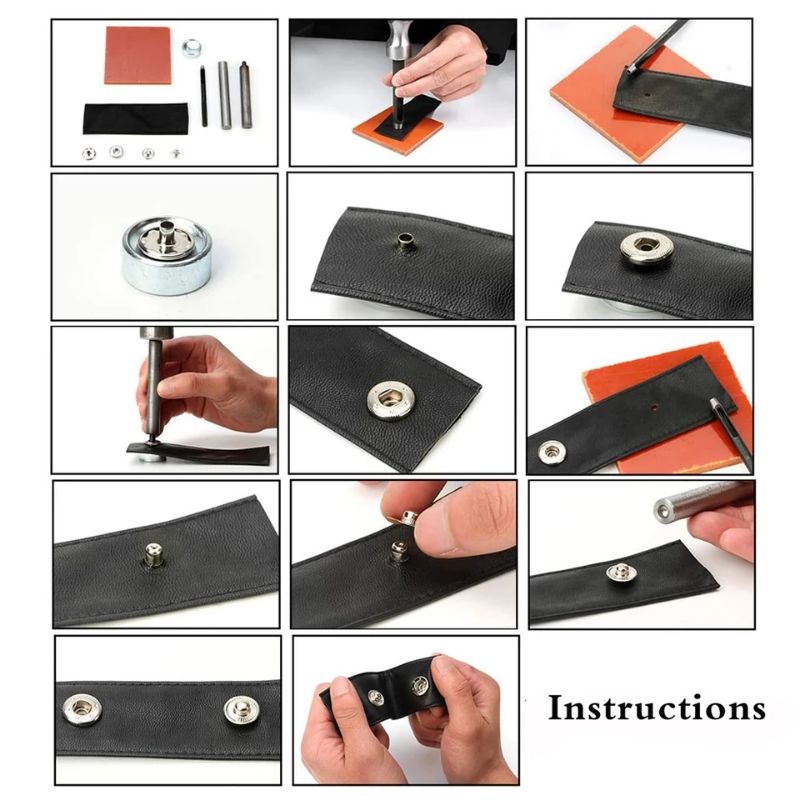 Instructions