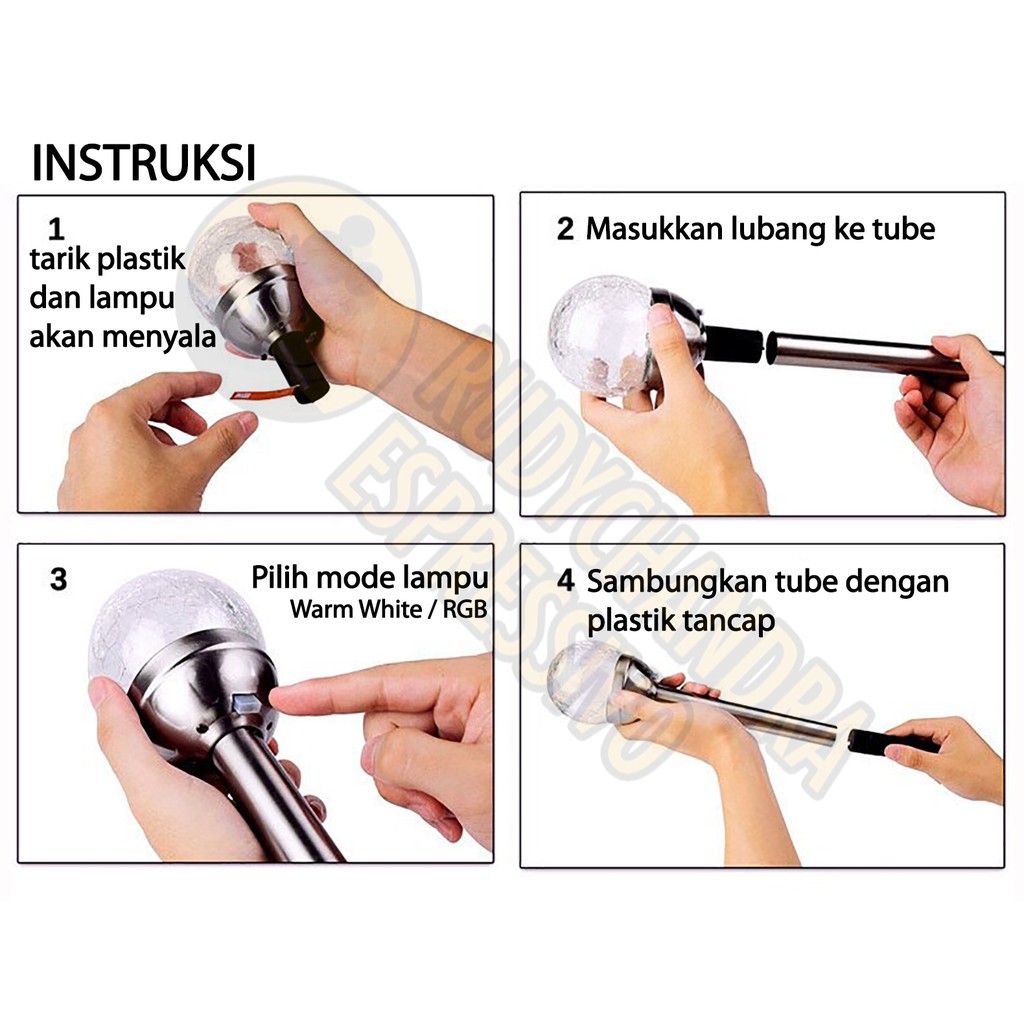 INSTRUKSI

1
tarik plastik dan lampu akan menyala

2 Masukkan lubang ke tube

3
Pilih mode lampu
Warm White / RGB

4 Sambungkan tube dengan plastik tancap

RUDYCHANDRA ESPRESSO