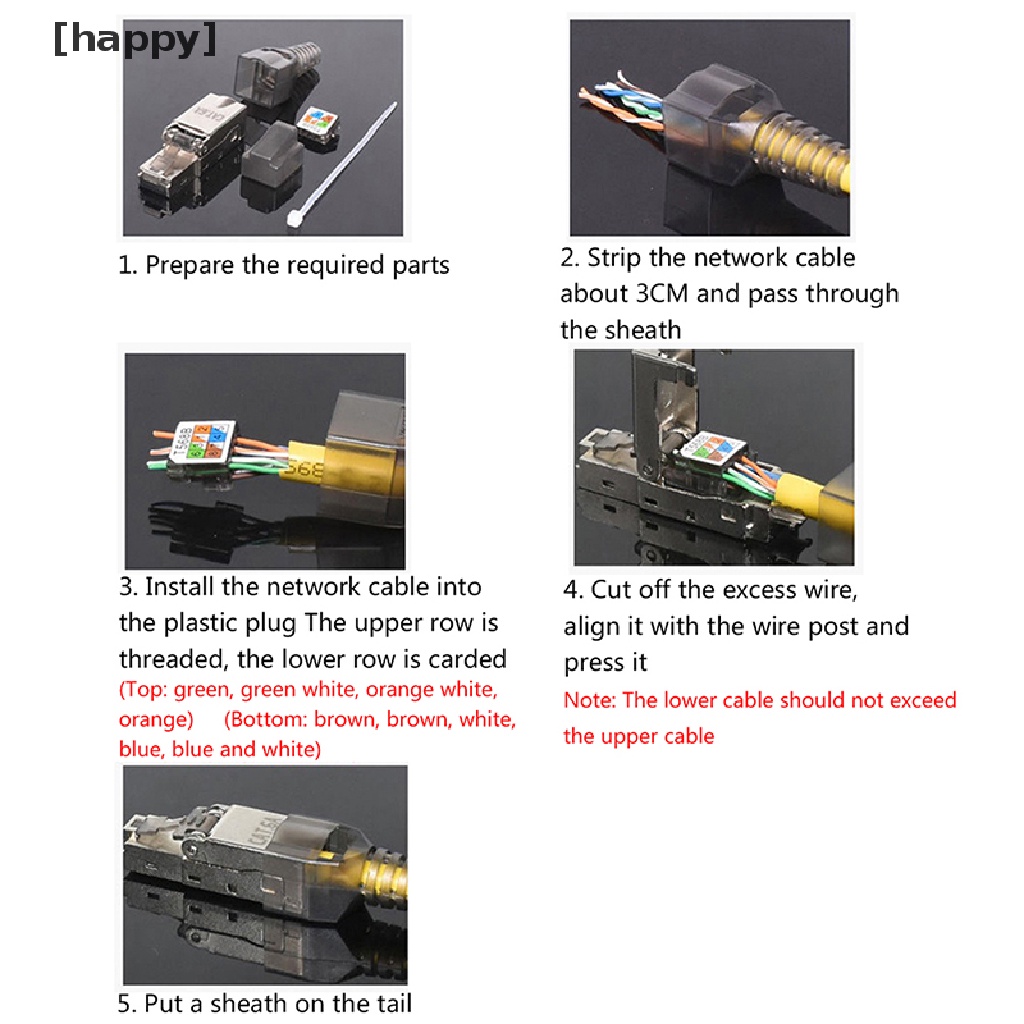 [happy]

1. Prepare the required parts

2. Strip the network cable about 3CM and pass through the sheath

3. Install the network cable into the plastic plug The upper row is threaded, the lower row is carded
(Top: green, green white, orange white, orange) (Bottom: brown, brown, white, blue, blue and white)

4. Cut off the excess wire, align it with the wire post and press it
Note: The lower cable should not exceed the upper cable

5. Put a sheath on the tail