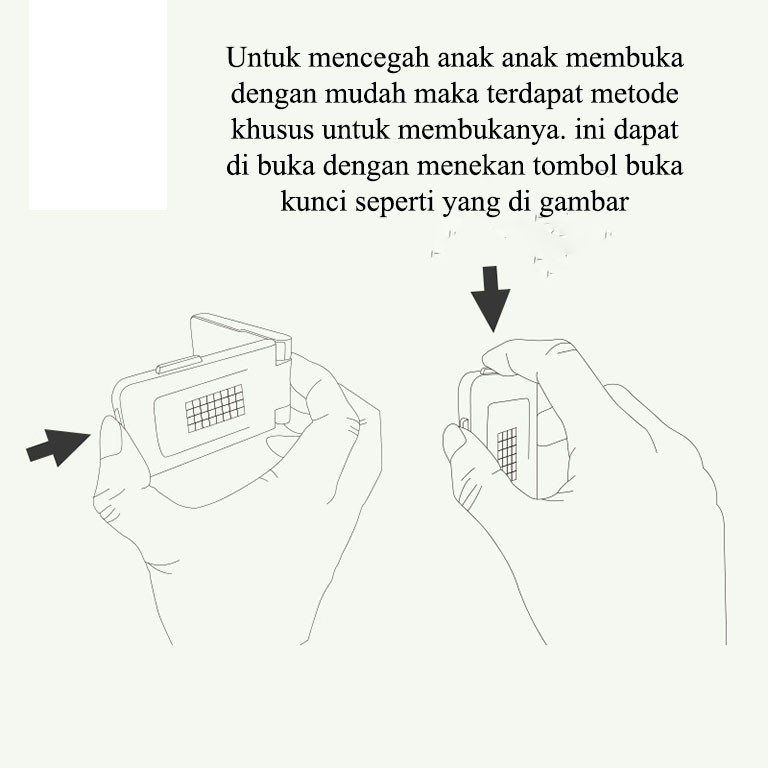 Untuk mencegah anak anak membuka dengan mudah maka terdapat metode khusus untuk membukanya. ini dapat di buka dengan menekan tombol buka kunci seperti yang di gambar