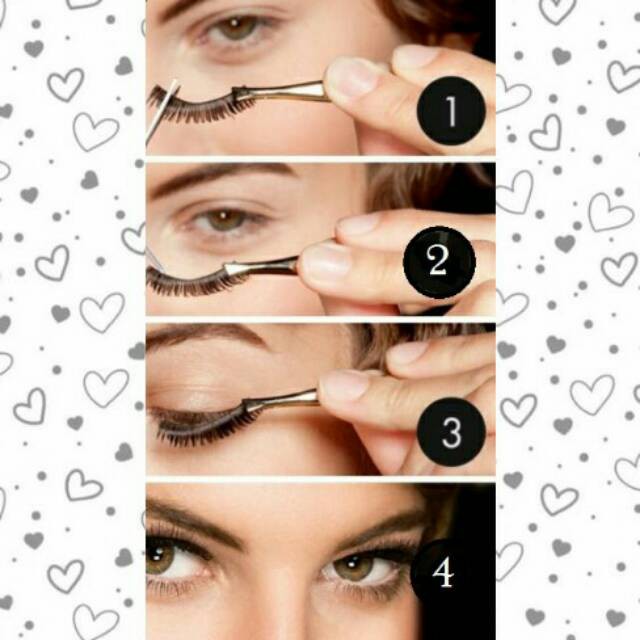 1

2

3

4