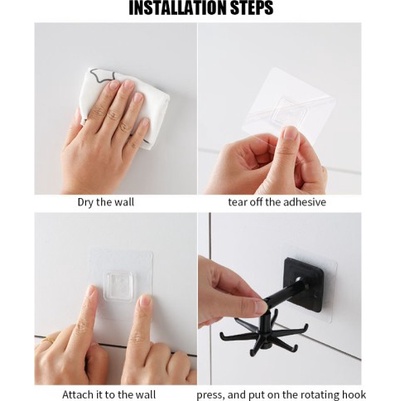 INSTALLATION STEPS

Dry the wall

tear off the adhesive

Attach it to the wall

press, and put on the rotating hook