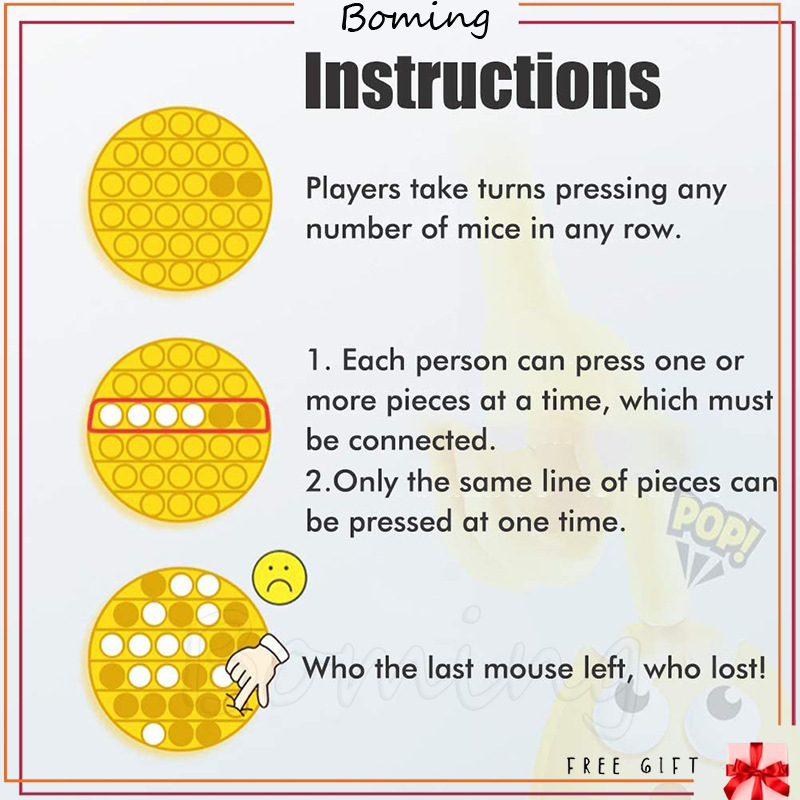 Boming

Instructions

Players take turns pressing any number of mice in any row.

1. Each person can press one or more pieces at a time, which must be connected.
2.Only the same line of pieces can be pressed at one time.

POP!

Who the last mouse left, who lost!

Boming

FREE GIFT