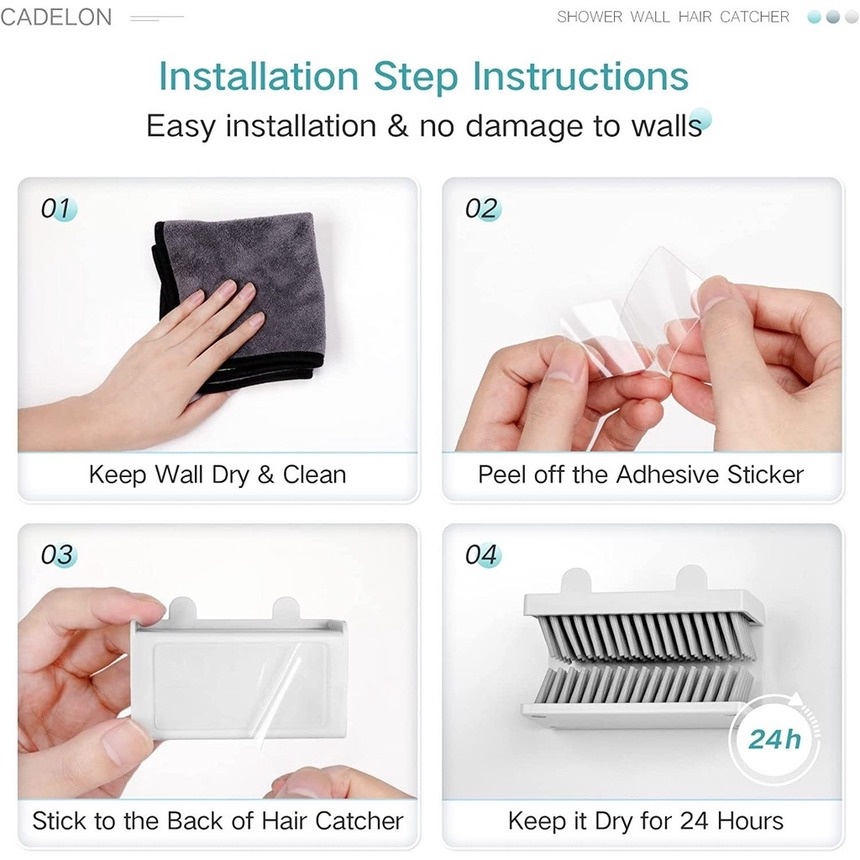 CADELON

SHOWER WALL HAIR CATCHER

Installation Step Instructions

Easy installation & no damage to walls

01

Keep Wall Dry & Clean

02

Peel off the Adhesive Sticker

03

Stick to the Back of Hair Catcher

04

24h

Keep it Dry for 24 Hours