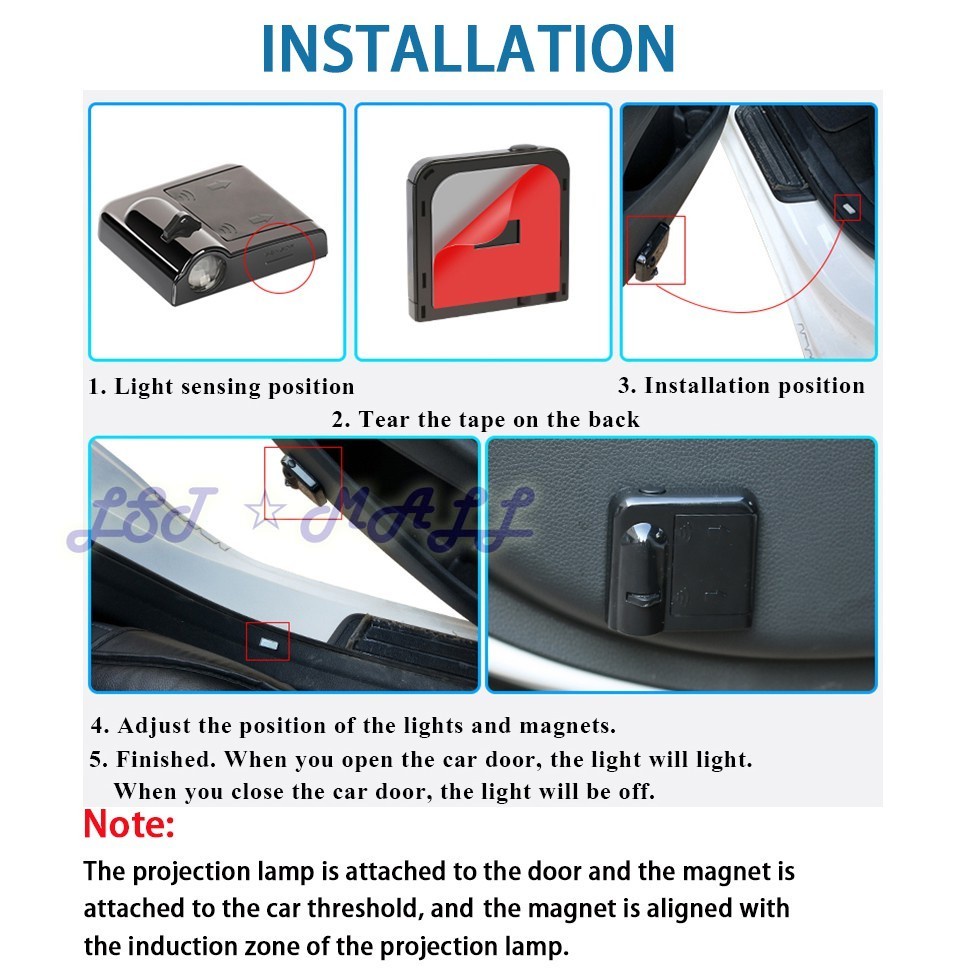 INSTALLATION

1. Light sensing position

2. Tear the tape on the back

3. Installation position

LST ☆ MALL

4. Adjust the position of the lights and magnets.

5. Finished. When you open the car door, the light will light. When you close the car door, the light will be off.

Note:

The projection lamp is attached to the door and the magnet is attached to the car threshold, and the magnet is aligned with the induction zone of the projection lamp.