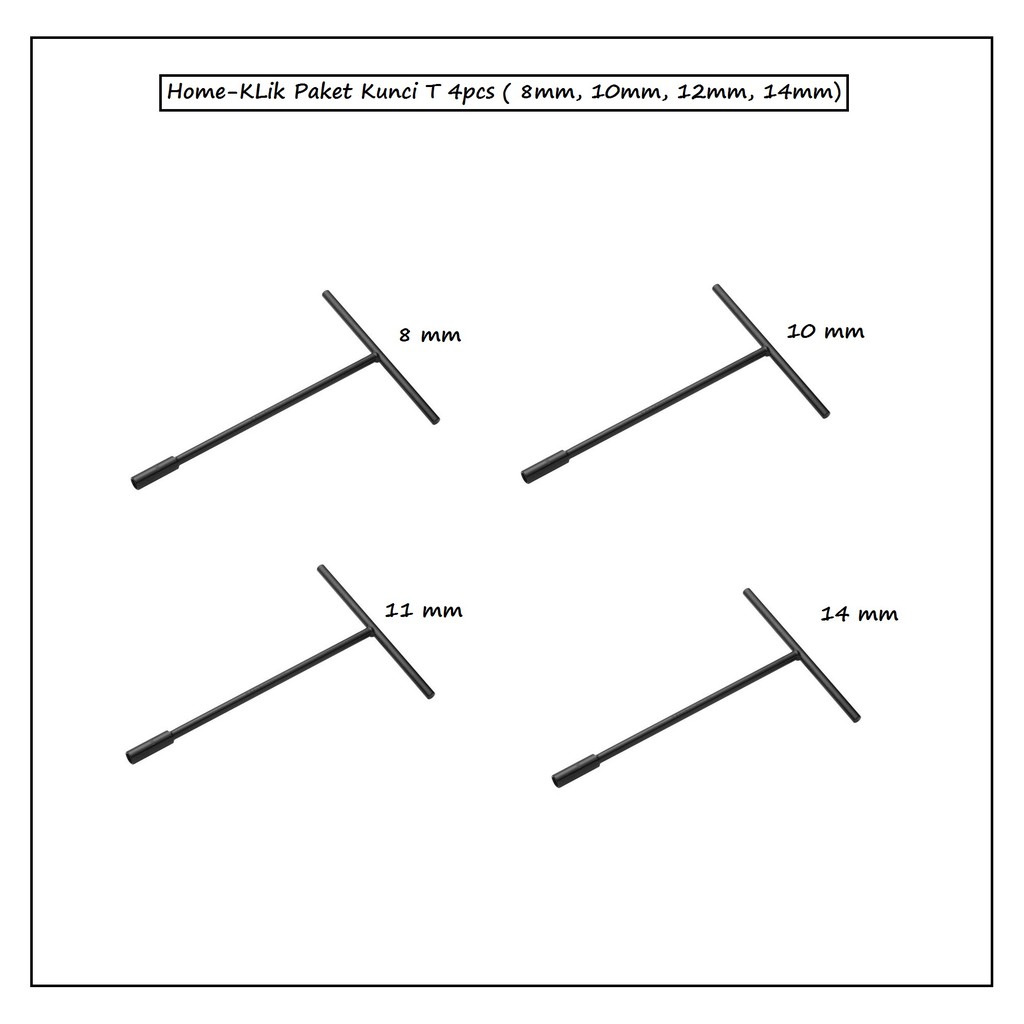 Home-KLik Paket Kunci T 4pcs ( 8mm, 10mm, 12mm, 14mm)

8 mm

10 mm

11 mm

14 mm