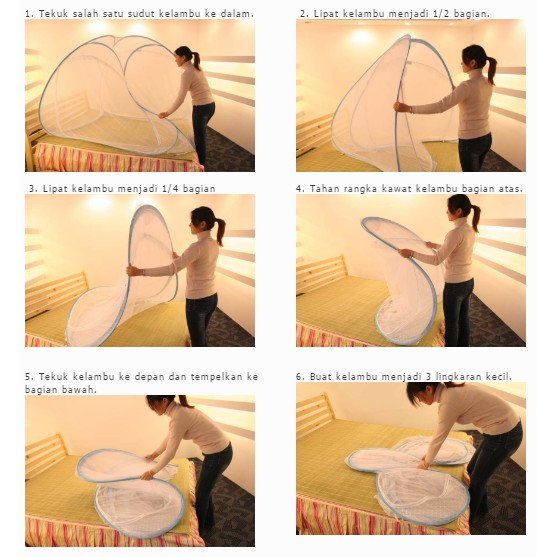 1. Tekuk salah satu sudut kelambu ke dalam.

2. Lipat kelambu menjadi 1/2 bagian.

3. Lipat kelambu menjadi 1/4 bagian

4. Tahan rangka kawat kelambu bagian atas.

5. Tekuk kelambu ke depan dan tempelkan ke bagian bawah.

6. Buat kelambu menjadi 3 lingkaran kecil.