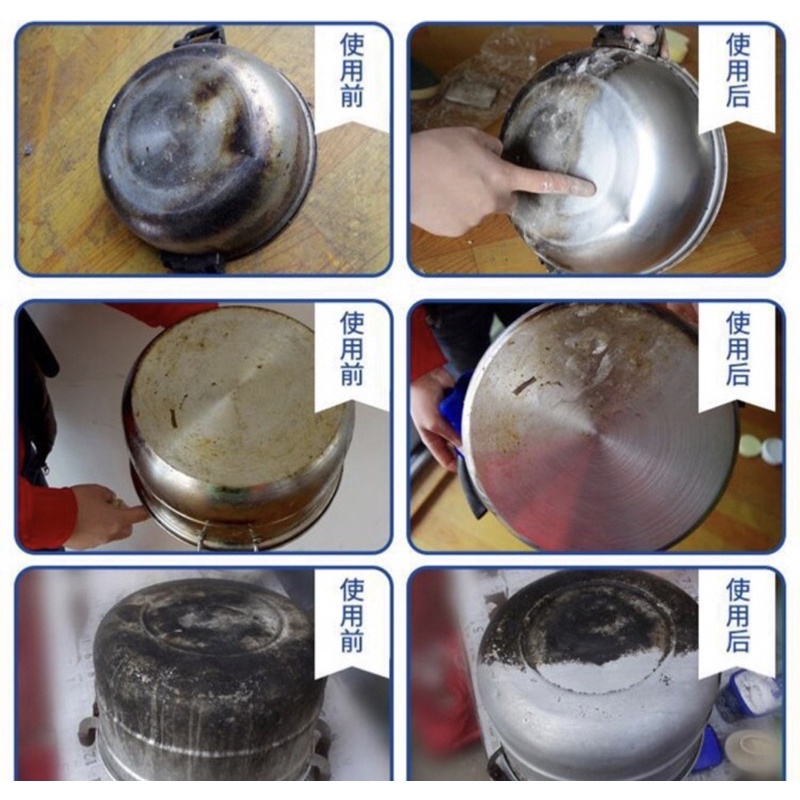 使用前

使用后

使用前

使用后

使用前

使用后