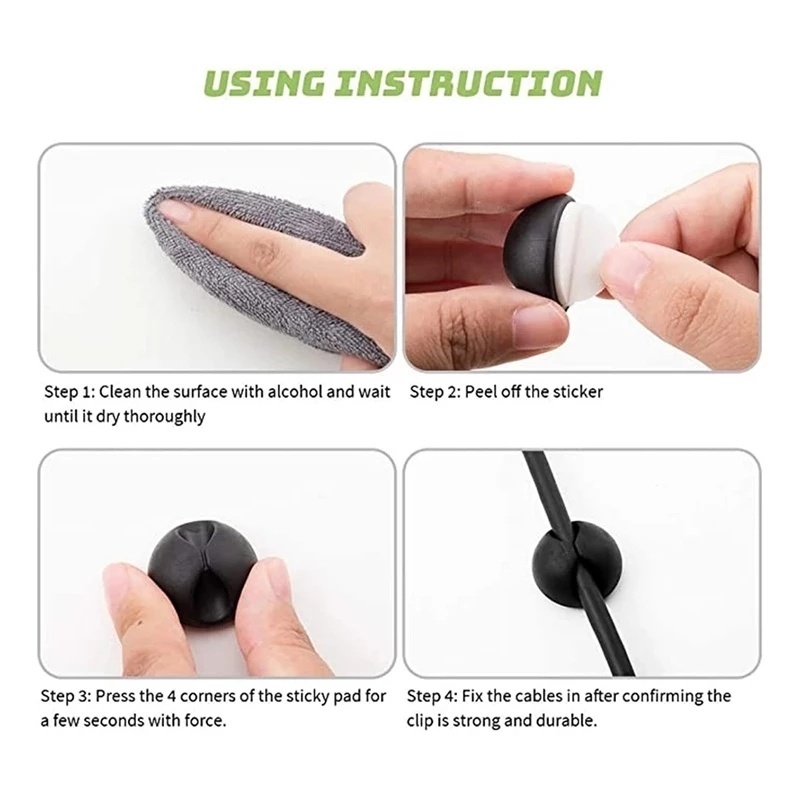 USING INSTRUCTION

Step 1: Clean the surface with alcohol and wait until it dry thoroughly

Step 2: Peel off the sticker

Step 3: Press the 4 corners of the sticky pad for a few seconds with force.

Step 4: Fix the cables in after confirming the clip is strong and durable.