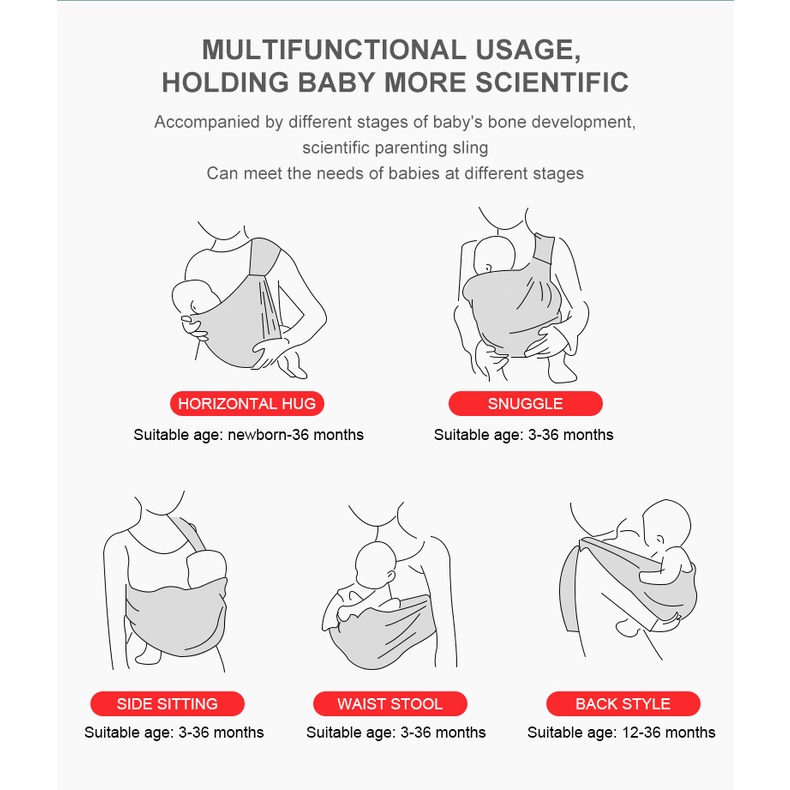 MULTIFUNCTIONAL USAGE,
HOLDING BABY MORE SCIENTIFIC

Accompanied by different stages of baby's bone development,
scientific parenting sling
Can meet the needs of babies at different stages

HORIZONTAL HUG
Suitable age: newborn-36 months

SNUGGLE
Suitable age: 3-36 months

SIDE SITTING
Suitable age: 3-36 months

WAIST STOOL
Suitable age: 3-36 months

BACK STYLE
Suitable age: 12-36 months