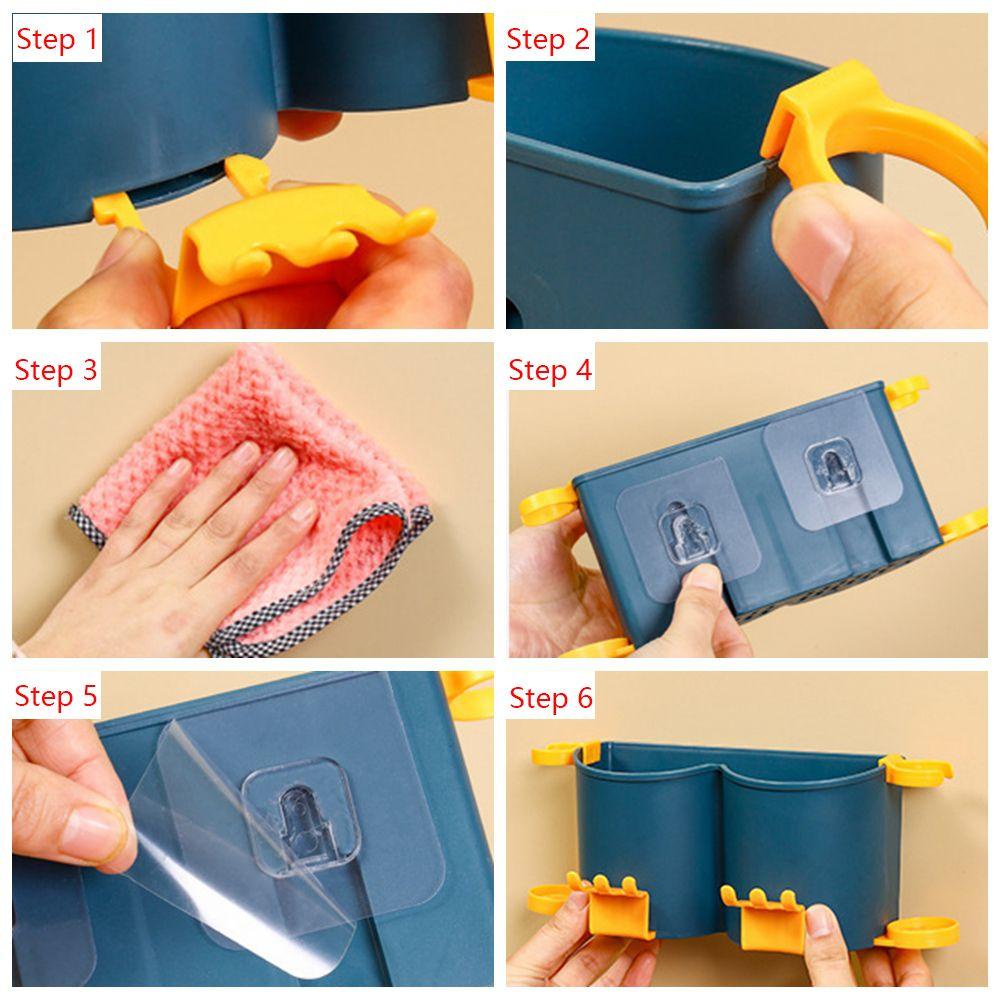 Step 1

Step 2

Step 3

Step 4

Step 5

Step 6