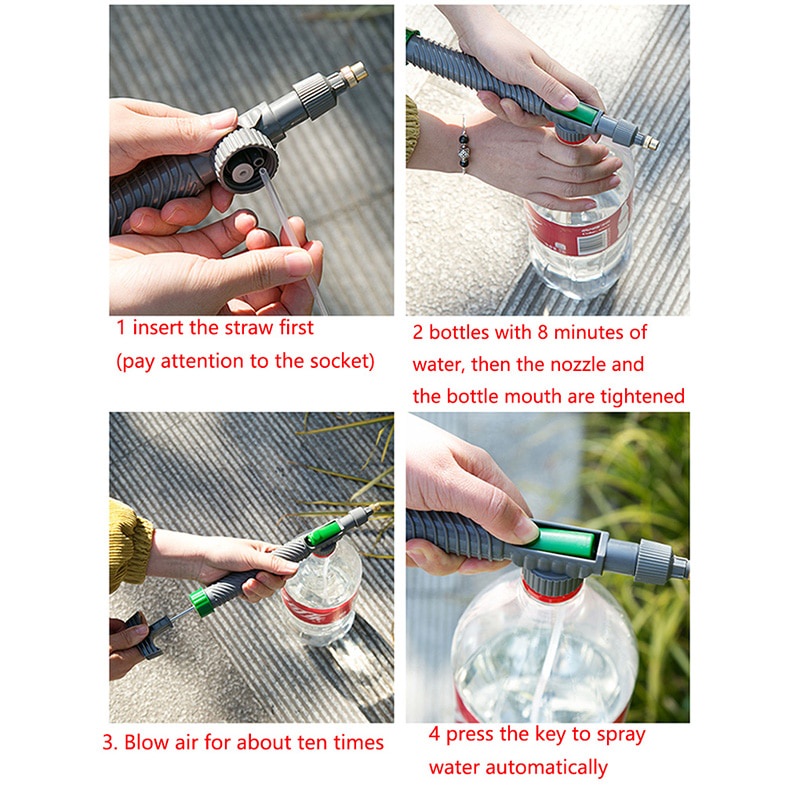 1 insert the straw first
(pay attention to the socket)

2 bottles with 8 minutes of water, then the nozzle and the bottle mouth are tightened

3. Blow air for about ten times

4 press the key to spray water automatically