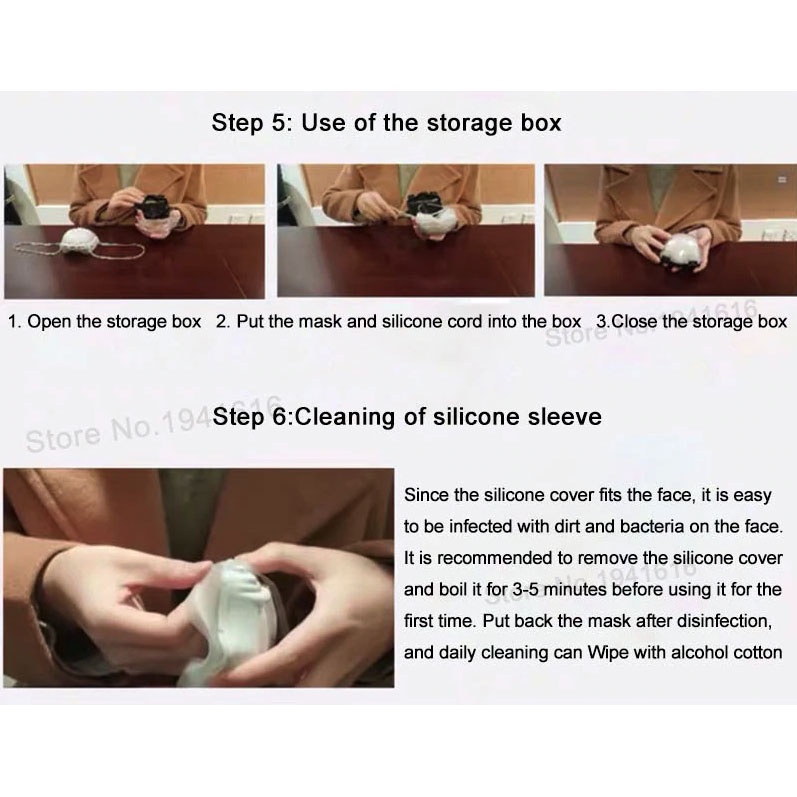 Step 5: Use of the storage box

1. Open the storage box 2. Put the mask and silicone cord into the box 3.Close the storage box

Store No.1941616

Store No.1941616

Step 6:Cleaning of silicone sleeve

Since the silicone cover fits the face, it is easy to be infected with dirt and bacteria on the face. It is recommended to remove the silicone cover and boil it for 3-5 minutes before using it for the first time. Put back the mask after disinfection, and daily cleaning can Wipe with alcohol cotton

Store No.1941616