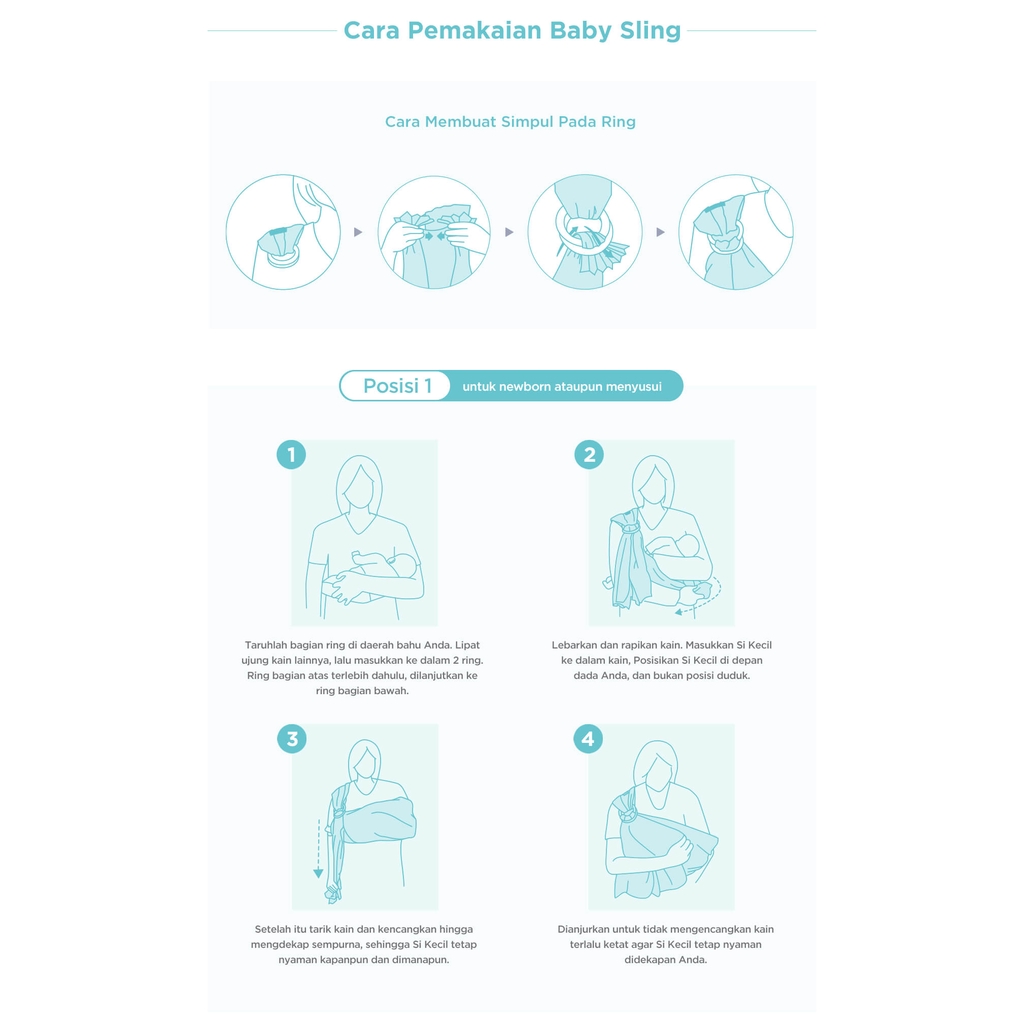 Cara Pemakaian Baby Sling

Cara Membuat Simpul Pada Ring

Posisi 1 untuk newborn ataupun menyusui

1

Taruhlah bagian ring di daerah bahu Anda. Lipat ujung kain lainnya, lalu masukkan ke dalam 2 ring. Ring bagian atas terlebih dahulu, dilanjutkan ke ring bagian bawah.

2

Lebarkan dan rapikan kain. Masukkan Si Kecil ke dalam kain, Posisikan Si Kecil di depan dada Anda, dan bukan posisi duduk.

3

Setelah itu tarik kain dan kencangkan hingga mengdekap sempurna, sehingga Si Kecil tetap nyaman kapanpun dan dimanapun.

4

Dianjurkan untuk tidak mengencangkan kain terlalu ketat agar Si Kecil tetap nyaman didekapan Anda.