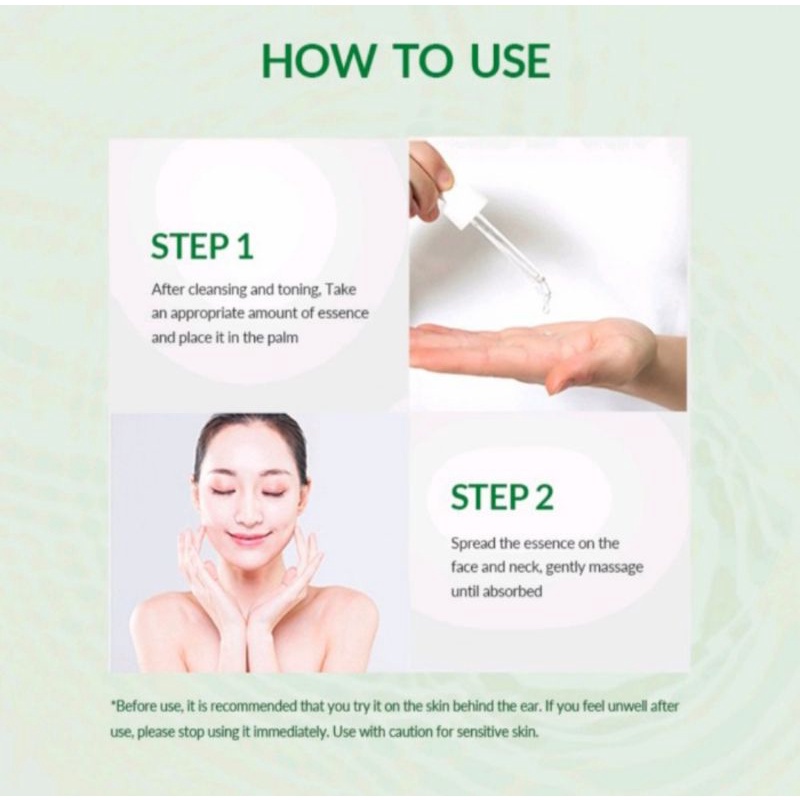 HOW TO USE

STEP 1

After cleansing and toning, Take an appropriate amount of essence and place it in the palm

STEP 2

Spread the essence on the face and neck, gently massage until absorbed

*Before use, it is recommended that you try it on the skin behind the ear. If you feel unwell after use, please stop using it immediately. Use with caution for sensitive skin.