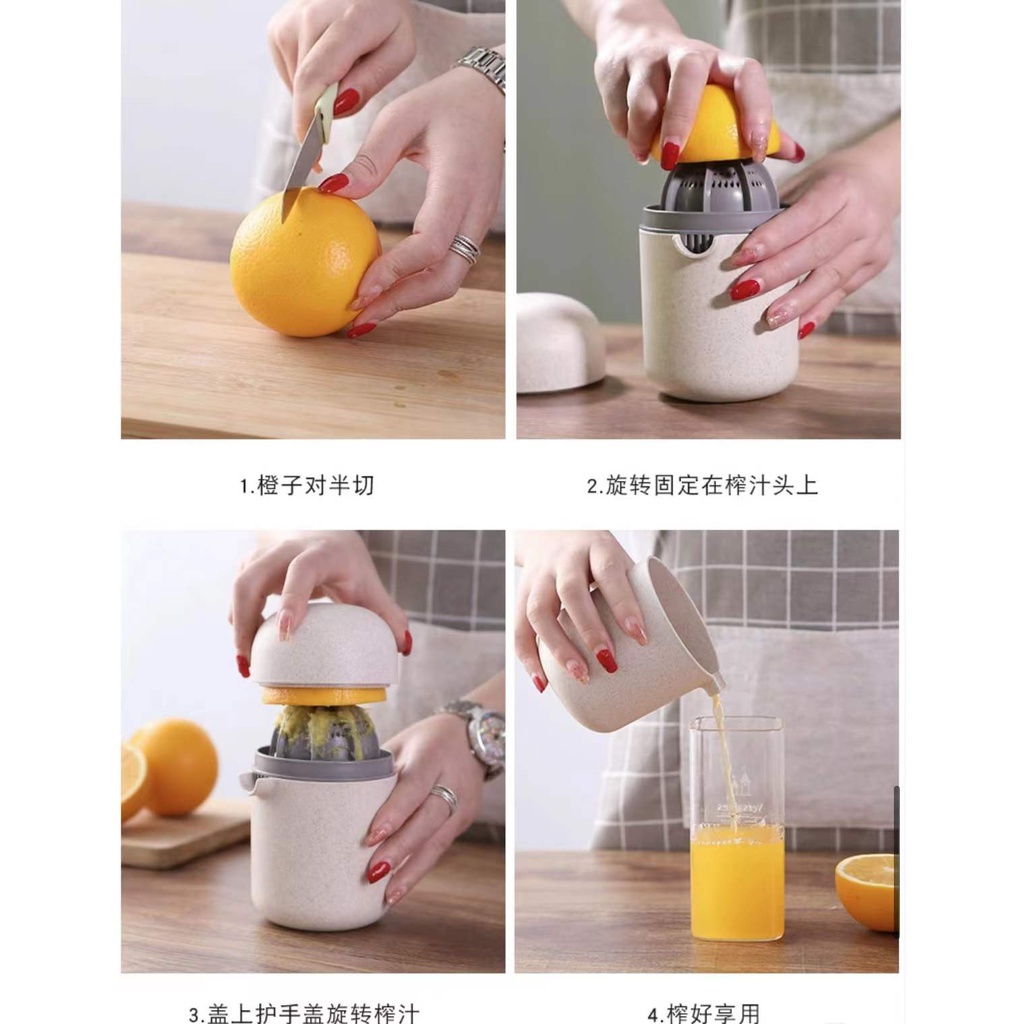 1.橙子对半切

2.旋转固定在榨汁头上

3.盖上护手盖旋转榨汁

4.榨好享用