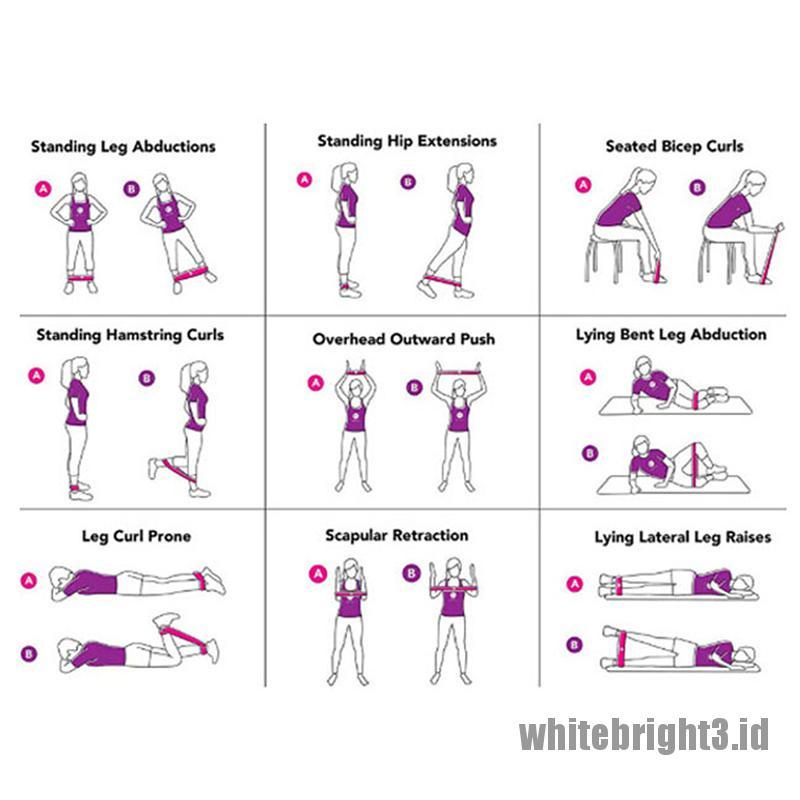 Standing Leg Abductions

A B

Standing Hip Extensions

A B

Seated Bicep Curls

A B

Standing Hamstring Curls

A B

Overhead Outward Push

A B

Lying Bent Leg Abduction

A

B

Leg Curl Prone

A

B

Scapular Retraction

A B

Lying Lateral Leg Raises

A

B

whitebright3.id