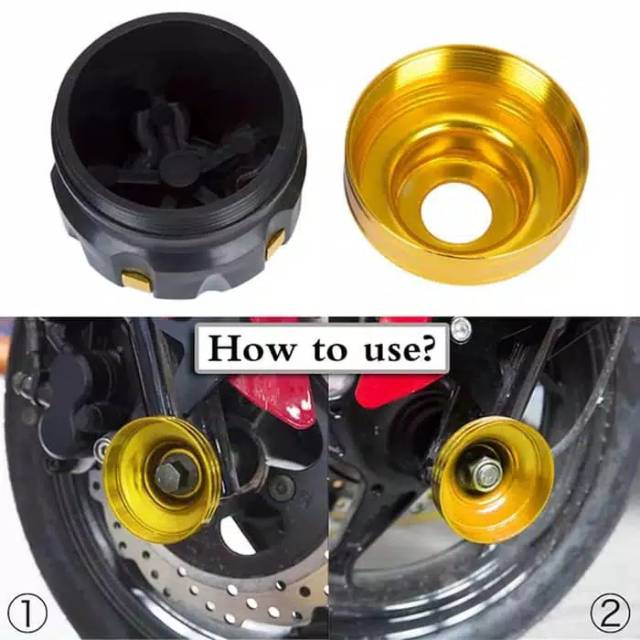 How to use?

①

②