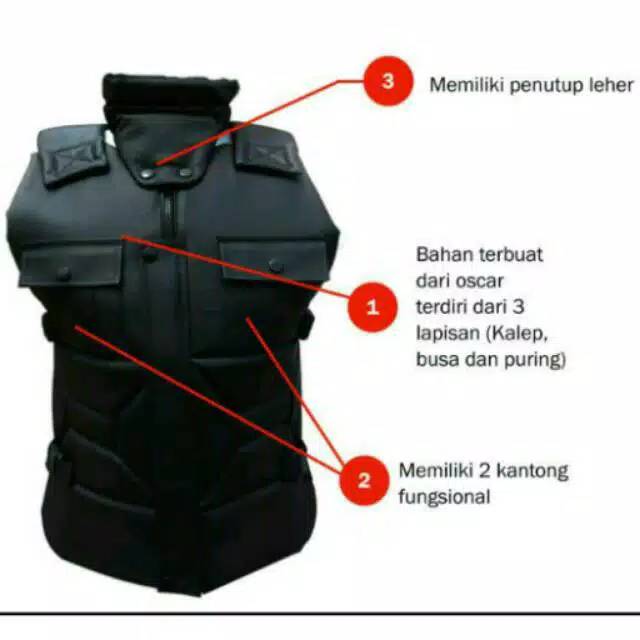 3 Memiliki penutup leher

1 Bahan terbuat dari oscar terdiri dari 3 lapisan (Kalep, busa dan puring)

2 Memiliki 2 kantong fungsional