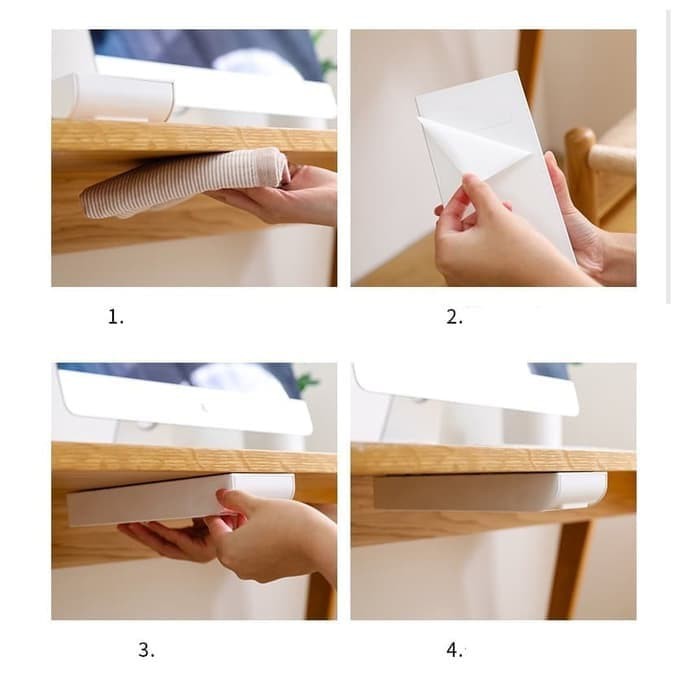 1.

2.

3.

4.