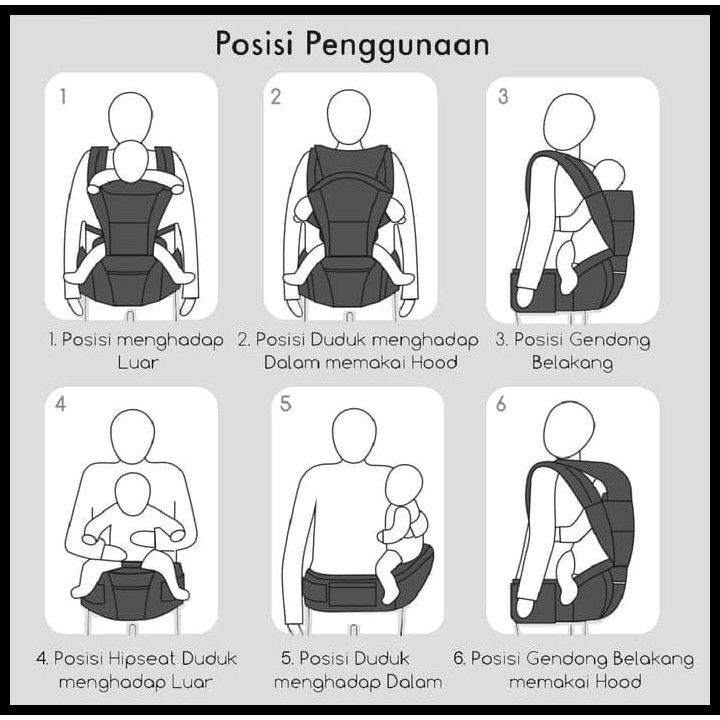 Posisi Penggunaan

1

2

3

1. Posisi menghadap Luar

2. Posisi Duduk menghadap Dalam memakai Hood

3. Posisi Gendong Belakang

4

5

6

4. Posisi Hipseat Duduk menghadap Luar

5. Posisi Duduk menghadap Dalam

6. Posisi Gendong Belakang memakai Hood